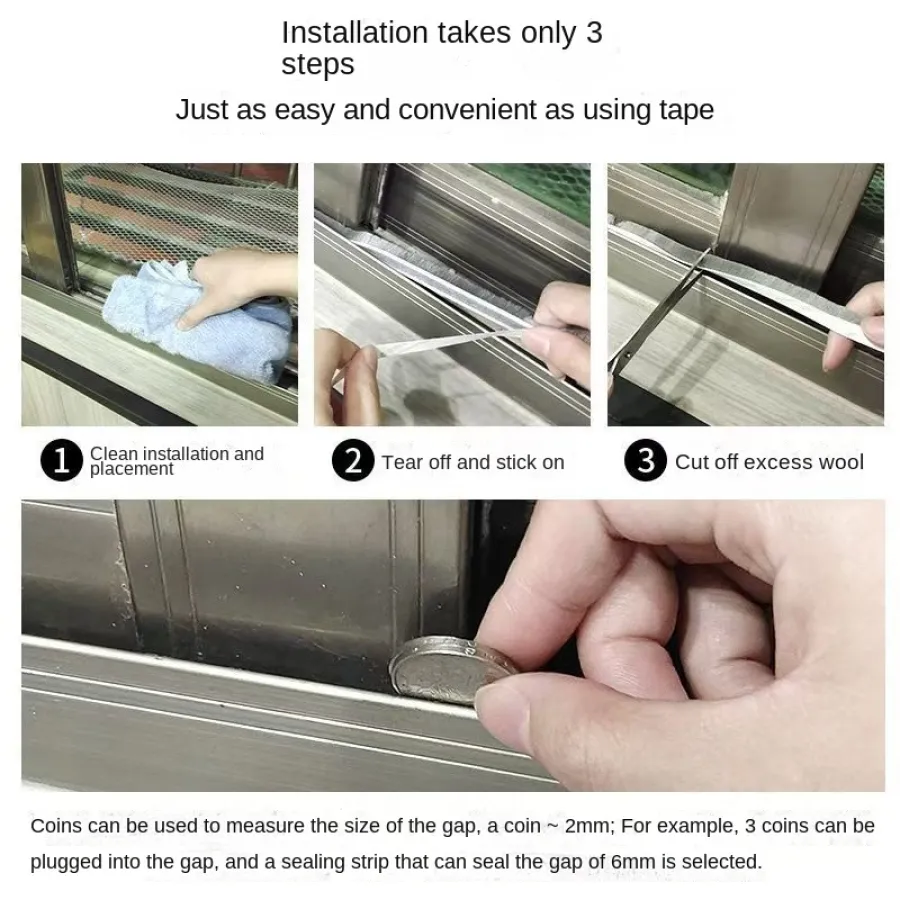 Installation takes only 3 steps

Just as easy and convenient as using tape

1 Clean installation and placement

2 Tear off and stick on

3 Cut off excess wool

Coins can be used to measure the size of the gap, a coin ~ 2mm; For example, 3 coins can be plugged into the gap, and a sealing strip that can seal the gap of 6mm is selected.