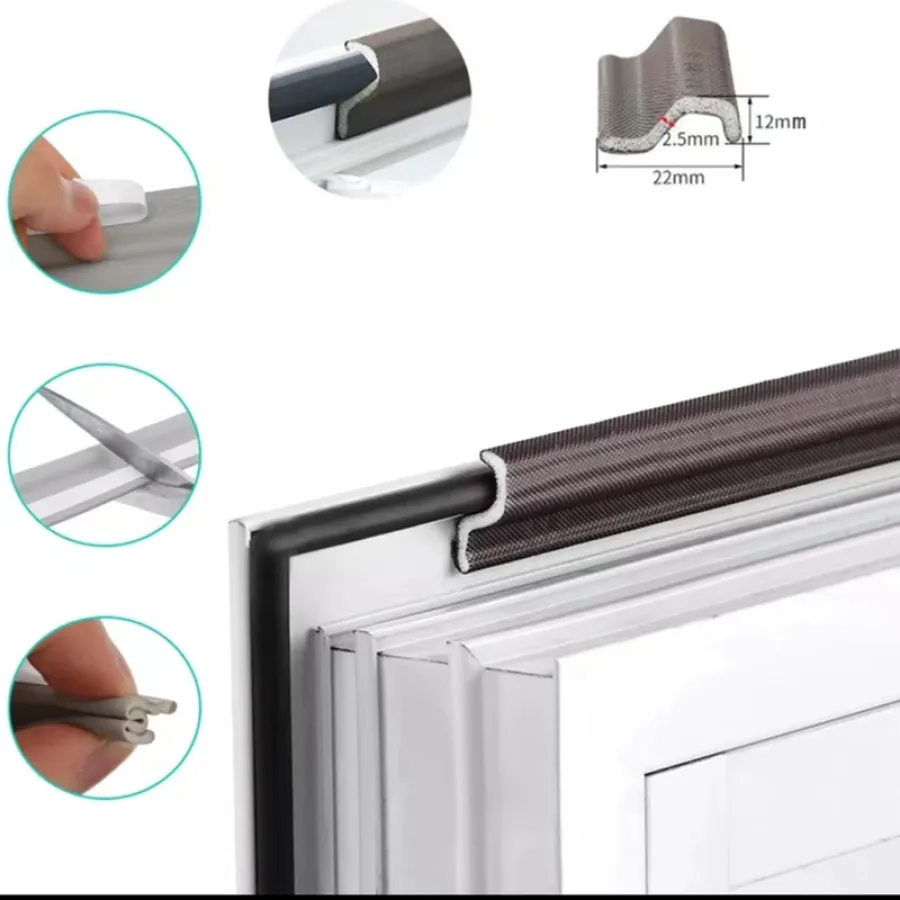 12mm
2.5mm
22mm