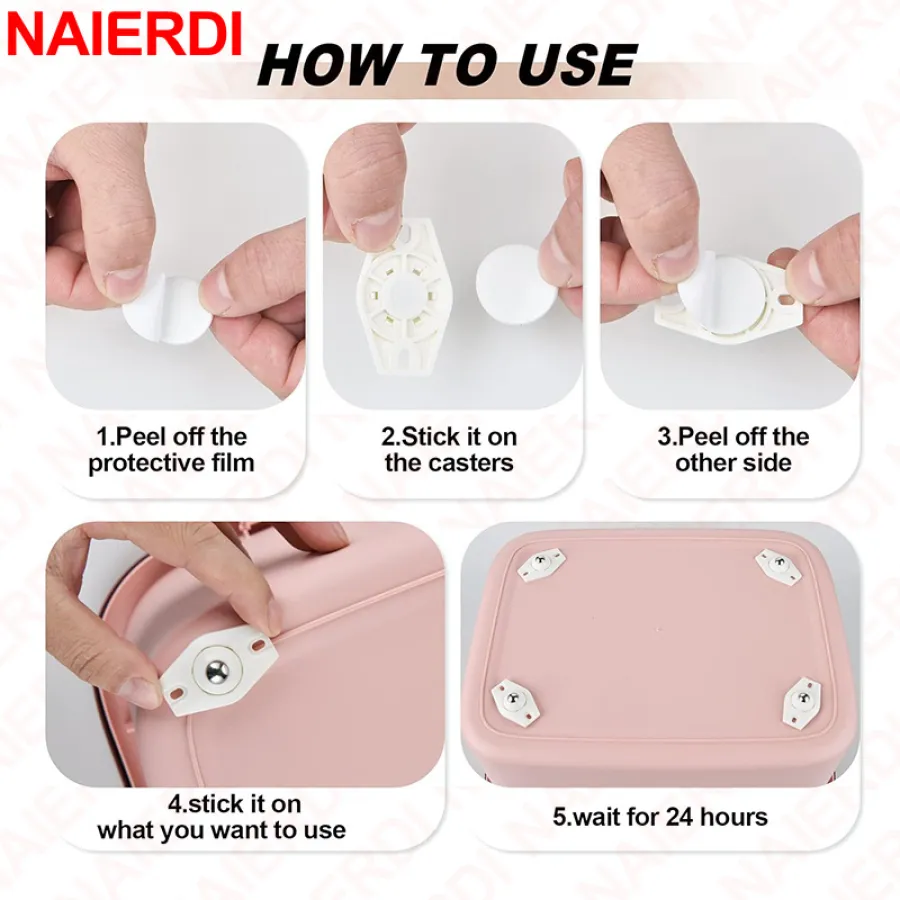 NAIERDI
HOW TO USE

1.Peel off the protective film

2.Stick it on the casters

3.Peel off the other side

4.stick it on what you want to use

5.wait for 24 hours