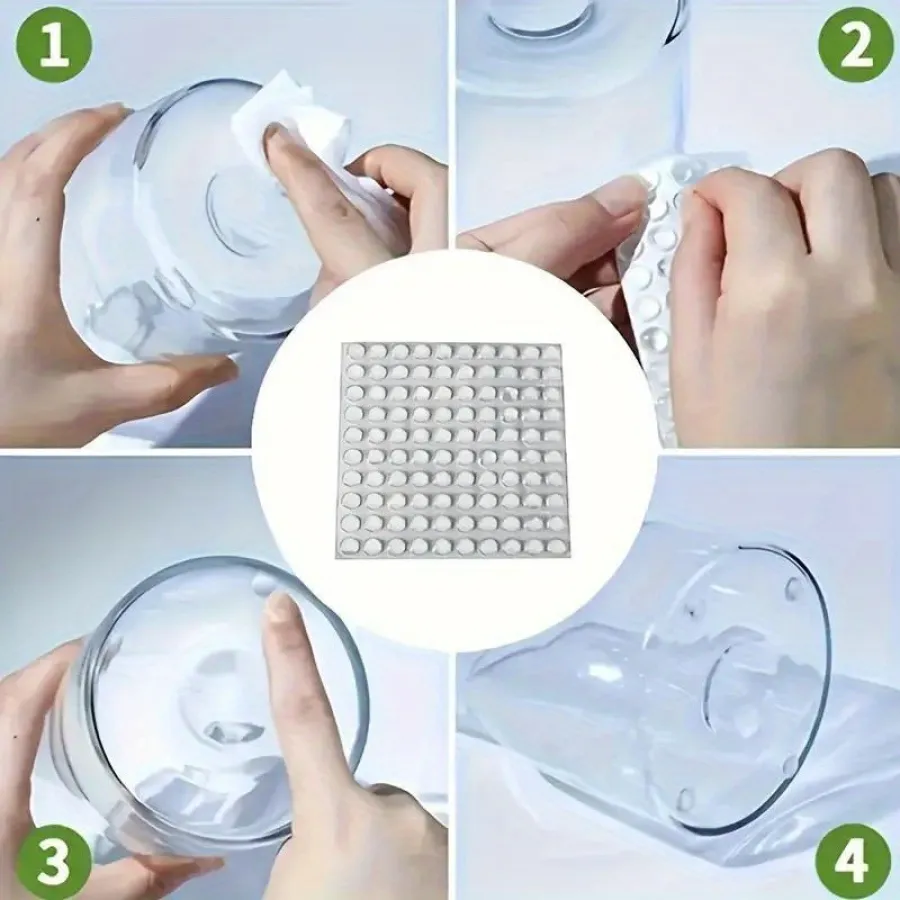 1

2

3

4