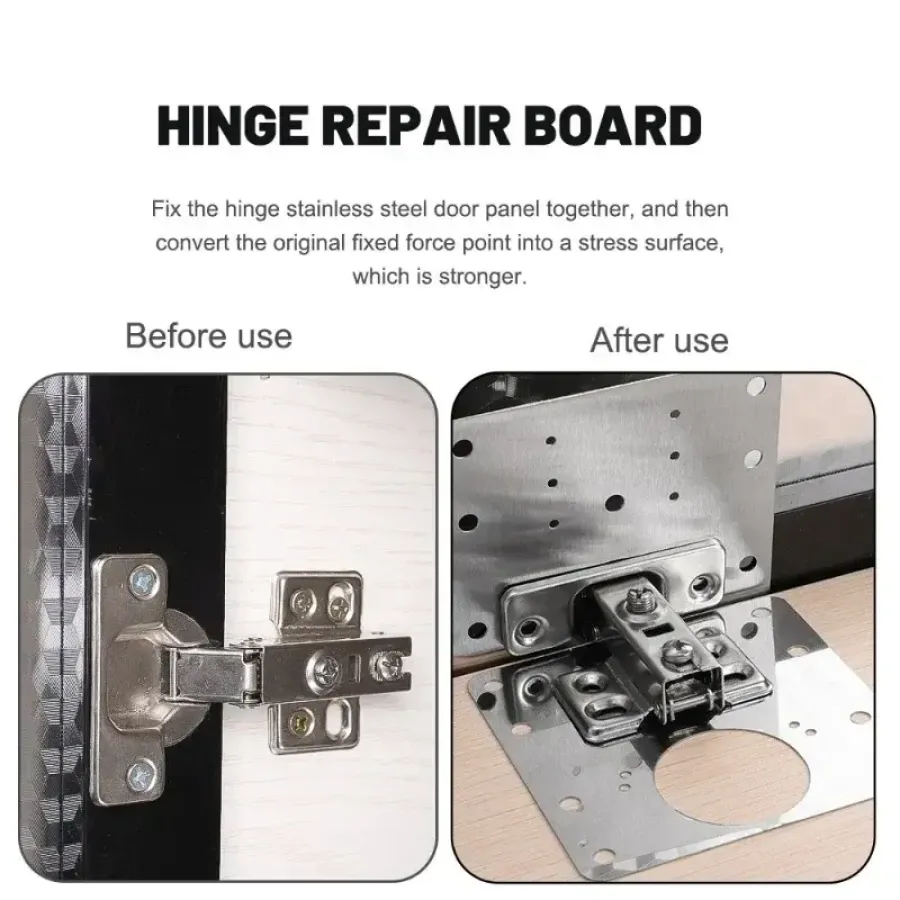 HINGE REPAIR BOARD

Fix the hinge stainless steel door panel together, and then convert the original fixed force point into a stress surface, which is stronger.

Before use

After use