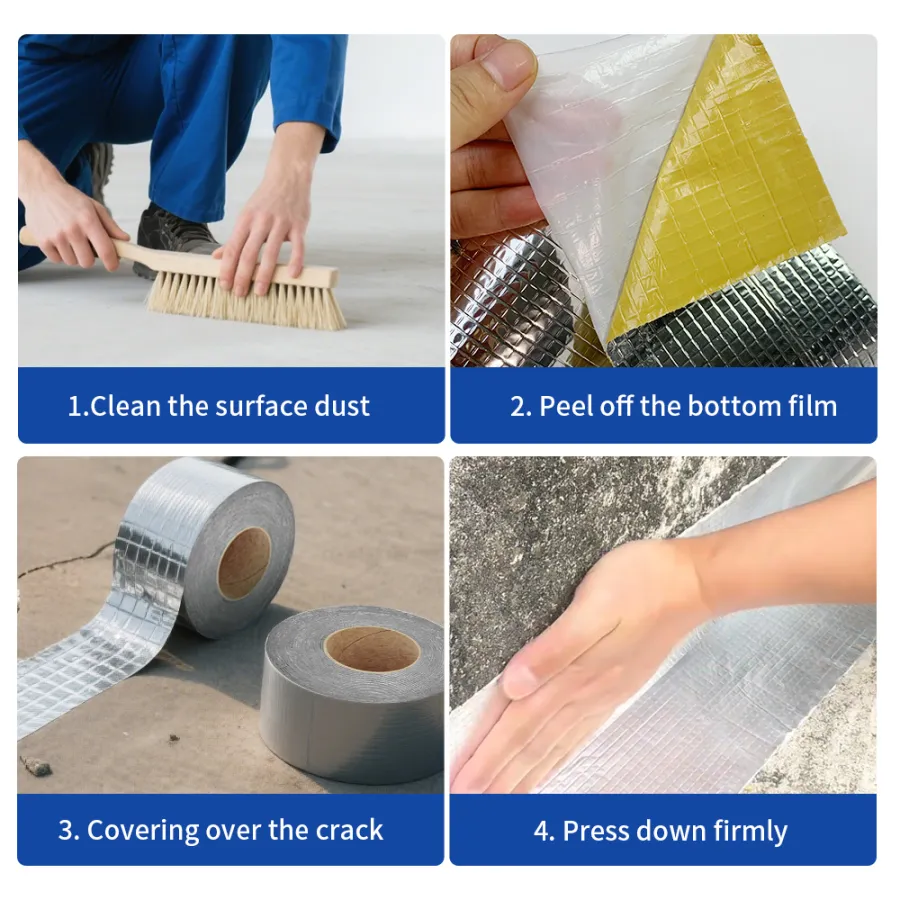 1.Clean the surface dust

2. Peel off the bottom film

3. Covering over the crack

4. Press down firmly