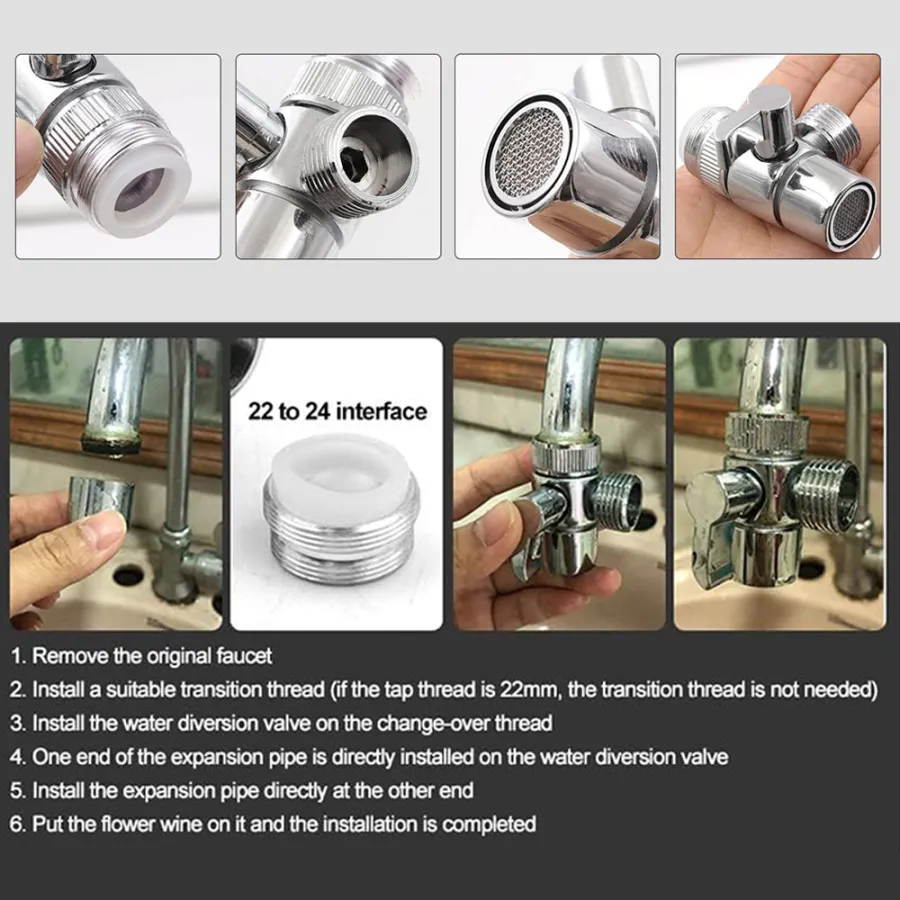 22 to 24 interface

1. Remove the original faucet
2. Install a suitable transition thread (if the tap thread is 22mm, the transition thread is not needed)
3. Install the water diversion valve on the change-over thread
4. One end of the expansion pipe is directly installed on the water diversion valve
5. Install the expansion pipe directly at the other end
6. Put the flower wine on it and the installation is completed