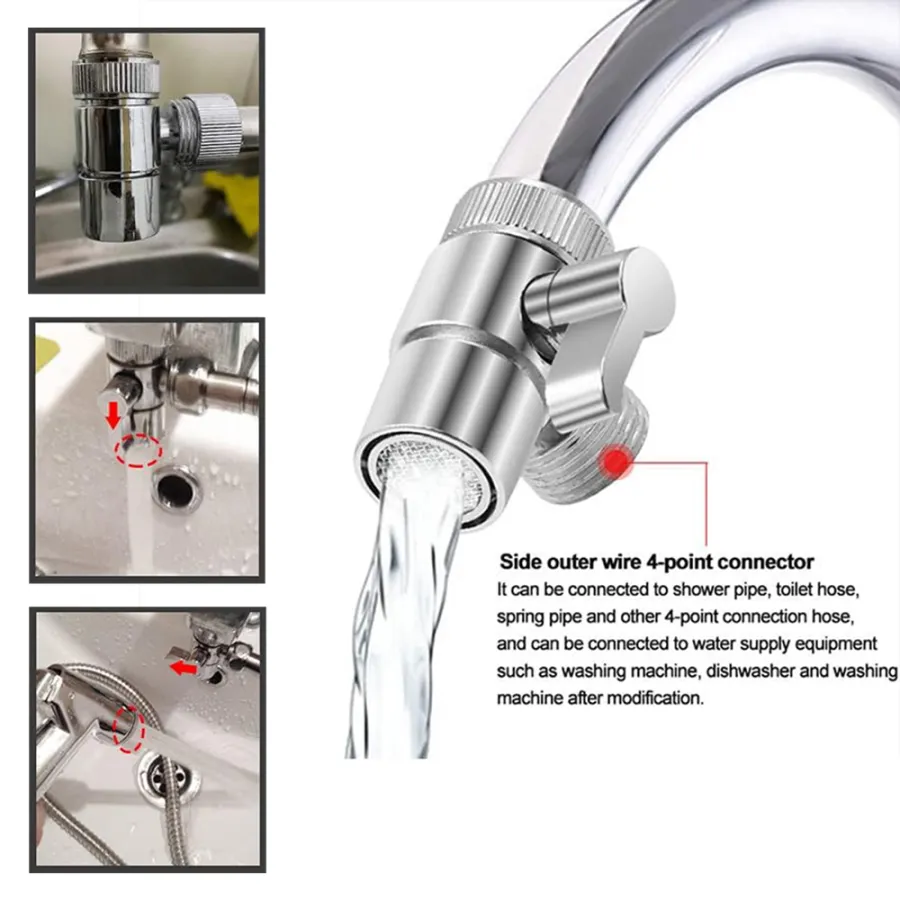 Side outer wire 4-point connector

It can be connected to shower pipe, toilet hose, spring pipe and other 4-point connection hose, and can be connected to water supply equipment such as washing machine, dishwasher and washing machine after modification.