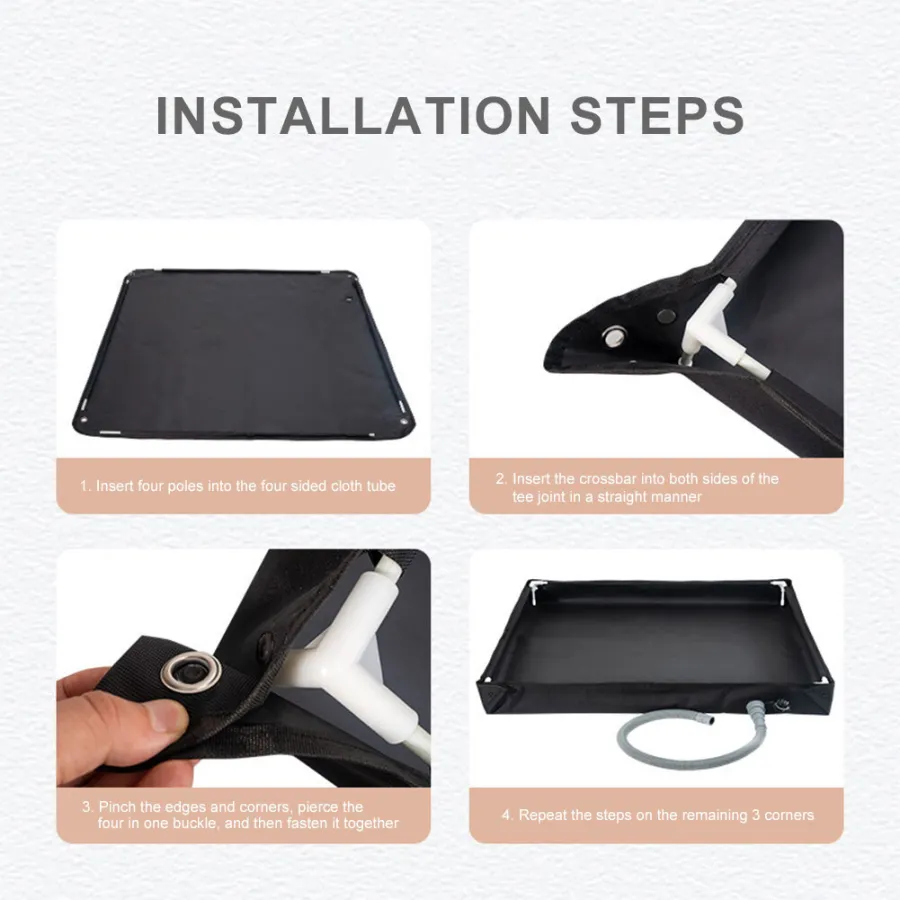 INSTALLATION STEPS

1. Insert four poles into the four sided cloth tube

2. Insert the crossbar into both sides of the tee joint in a straight manner

3. Pinch the edges and corners, pierce the four in one buckle, and then fasten it together

4. Repeat the steps on the remaining 3 corners