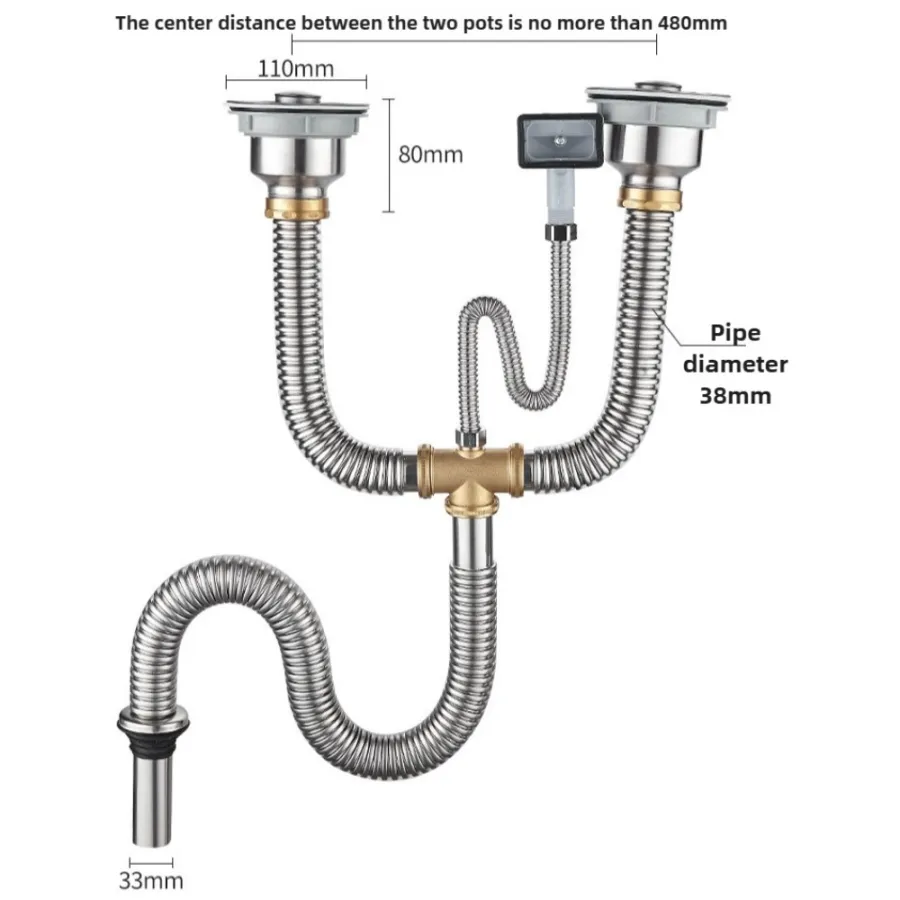 The center distance between the two pots is no more than 480mm

110mm

80mm

Pipe diameter 38mm

33mm