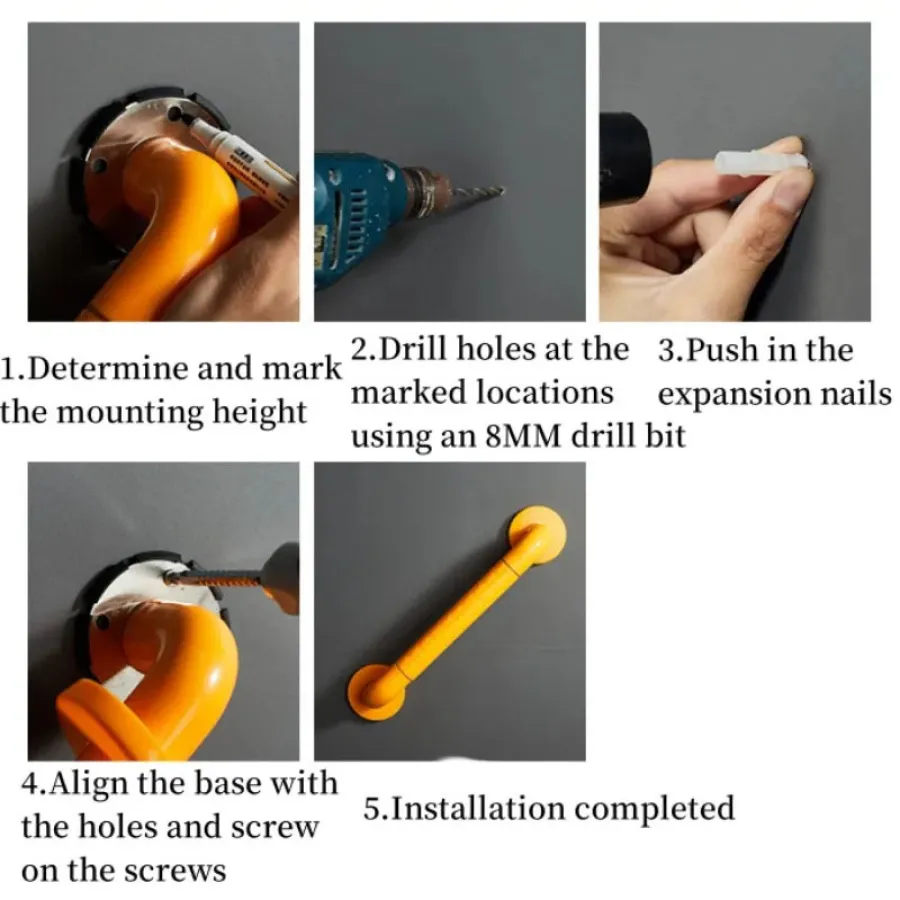 1.Determine and mark the mounting height

2.Drill holes at the marked locations using an 8MM drill bit

3.Push in the expansion nails

4.Align the base with the holes and screw on the screws

5.Installation completed