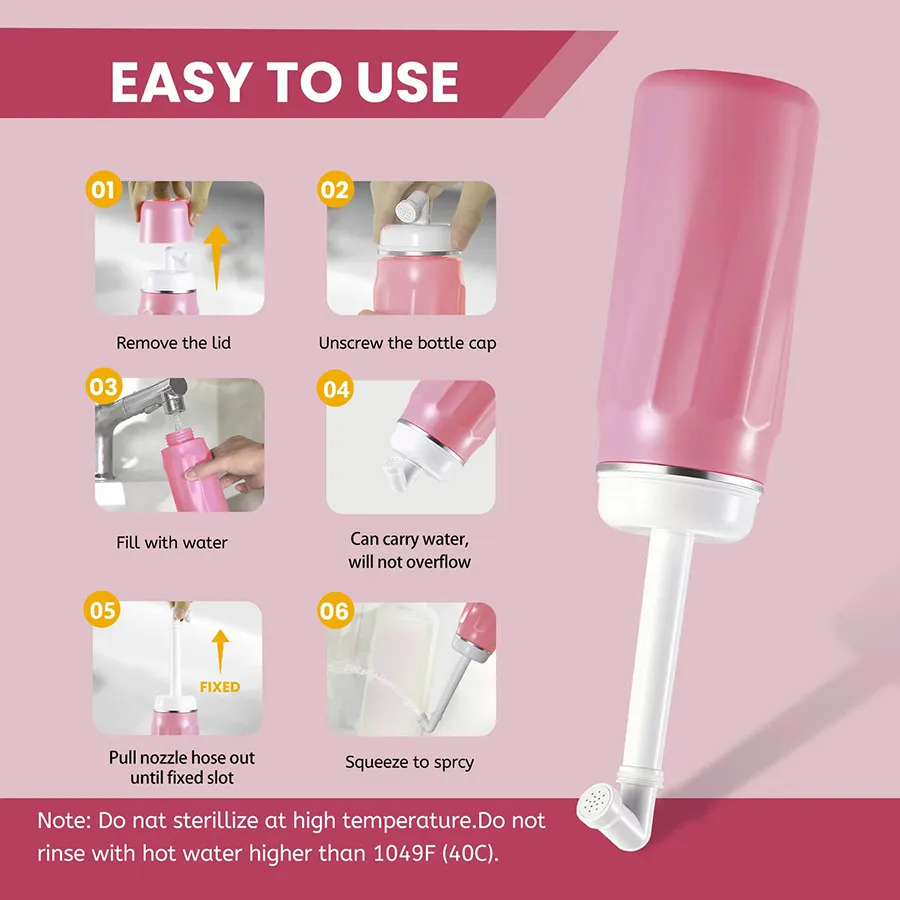 EASY TO USE

01

Remove the lid

02

Unscrew the bottle cap

03

Fill with water

04

Can carry water, will not overflow

05

FIXED

Pull nozzle hose out until fixed slot

06

Squeeze to sprcy

Note: Do nat sterillize at high temperature.Do not rinse with hot water higher than 1049F (40C).