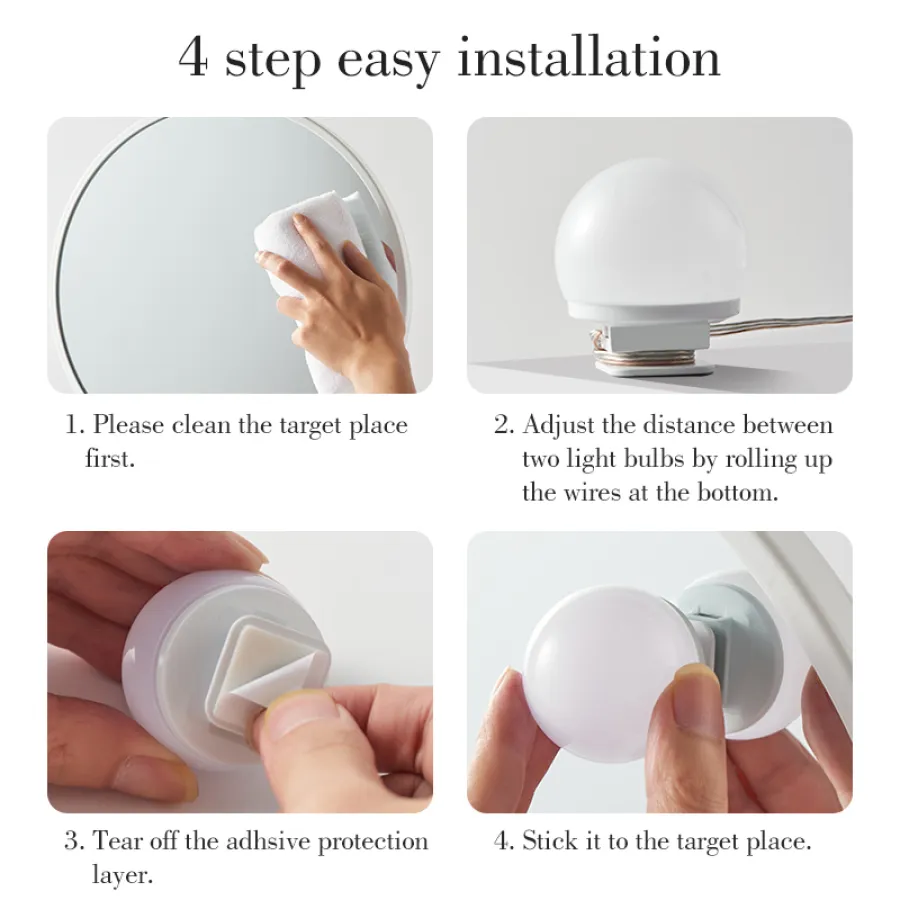 4 step easy installation

1. Please clean the target place first.

2. Adjust the distance between two light bulbs by rolling up the wires at the bottom.

3. Tear off the adhsive protection layer.

4. Stick it to the target place.