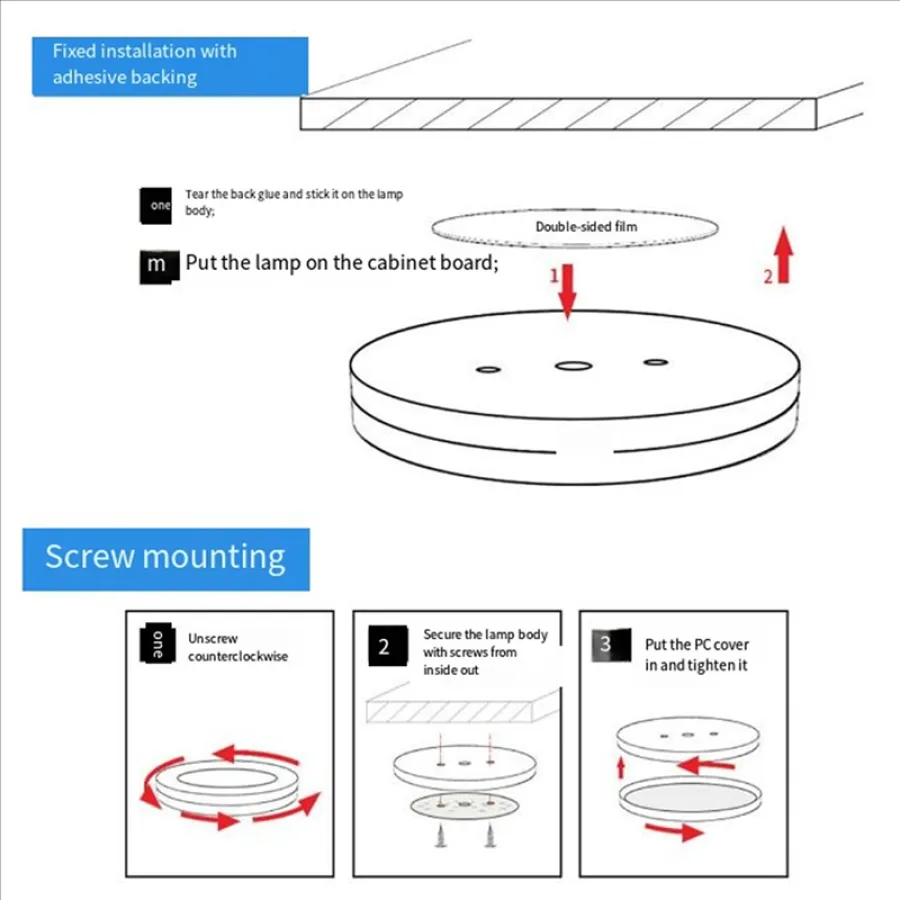 Fixed installation with adhesive backing

one Tear the back glue and stick it on the lamp body;

Double-sided film

m Put the lamp on the cabinet board;

1

2

Screw mounting

one Unscrew counterclockwise

2 Secure the lamp body with screws from inside out

3 Put the PC cover in and tighten it