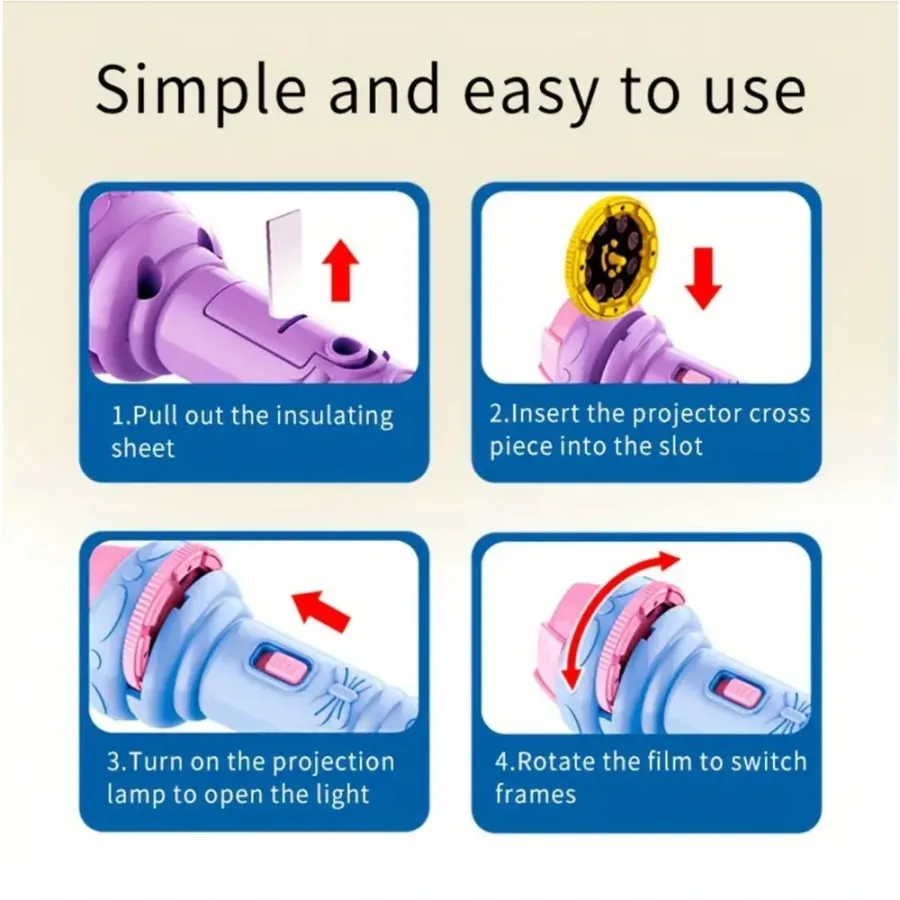 Simple and easy to use

1.Pull out the insulating sheet

2.Insert the projector cross piece into the slot

3.Turn on the projection lamp to open the light

4.Rotate the film to switch frames