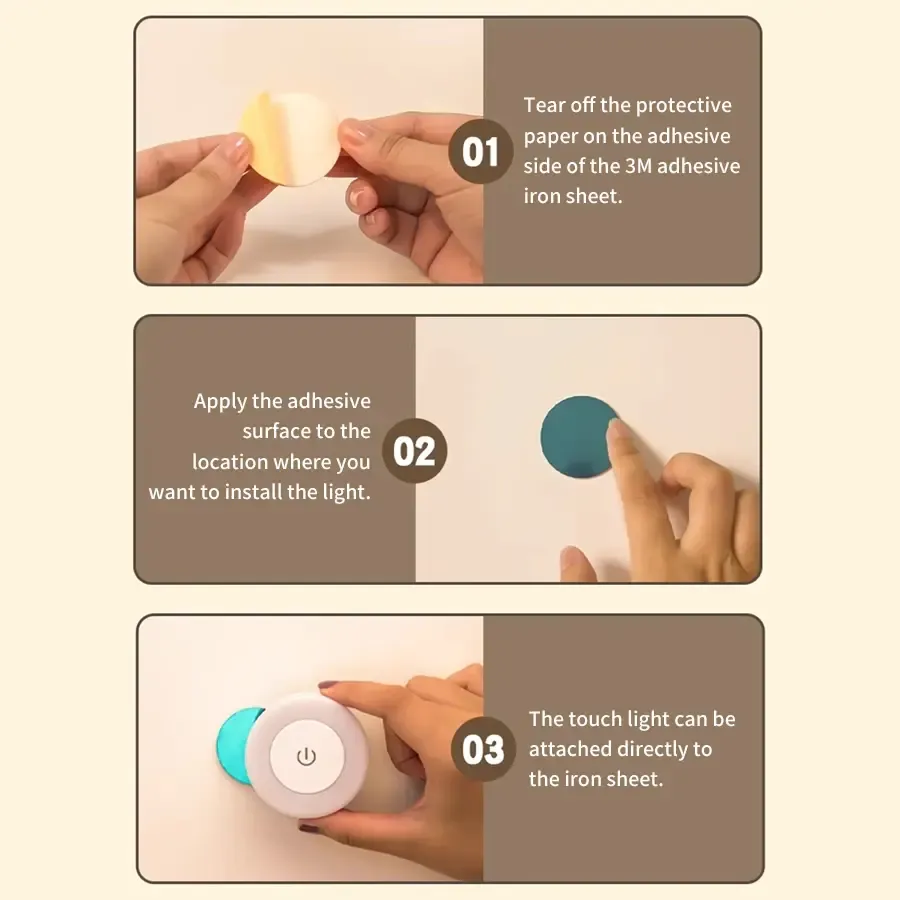 01

Tear off the protective paper on the adhesive side of the 3M adhesive iron sheet.

Apply the adhesive surface to the location where you want to install the light.

02

03

The touch light can be attached directly to the iron sheet.