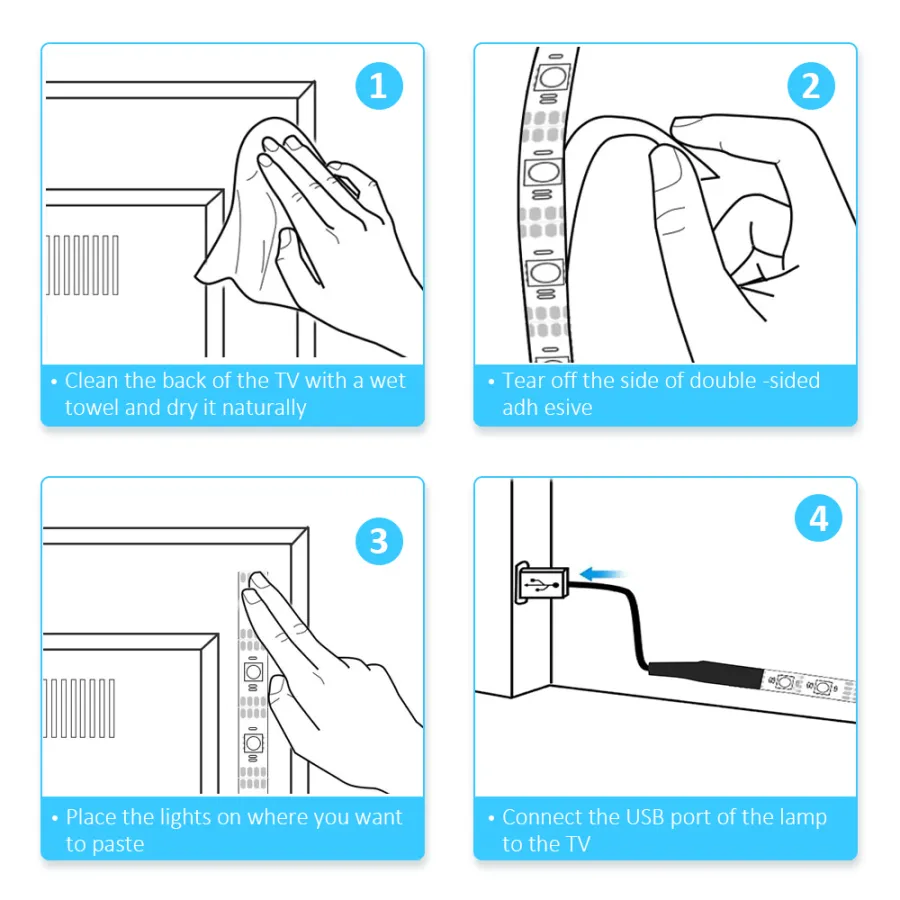 1

• Clean the back of the TV with a wet towel and dry it naturally

2

• Tear off the side of double -sided adh esive

3

• Place the lights on where you want to paste

4

• Connect the USB port of the lamp to the TV