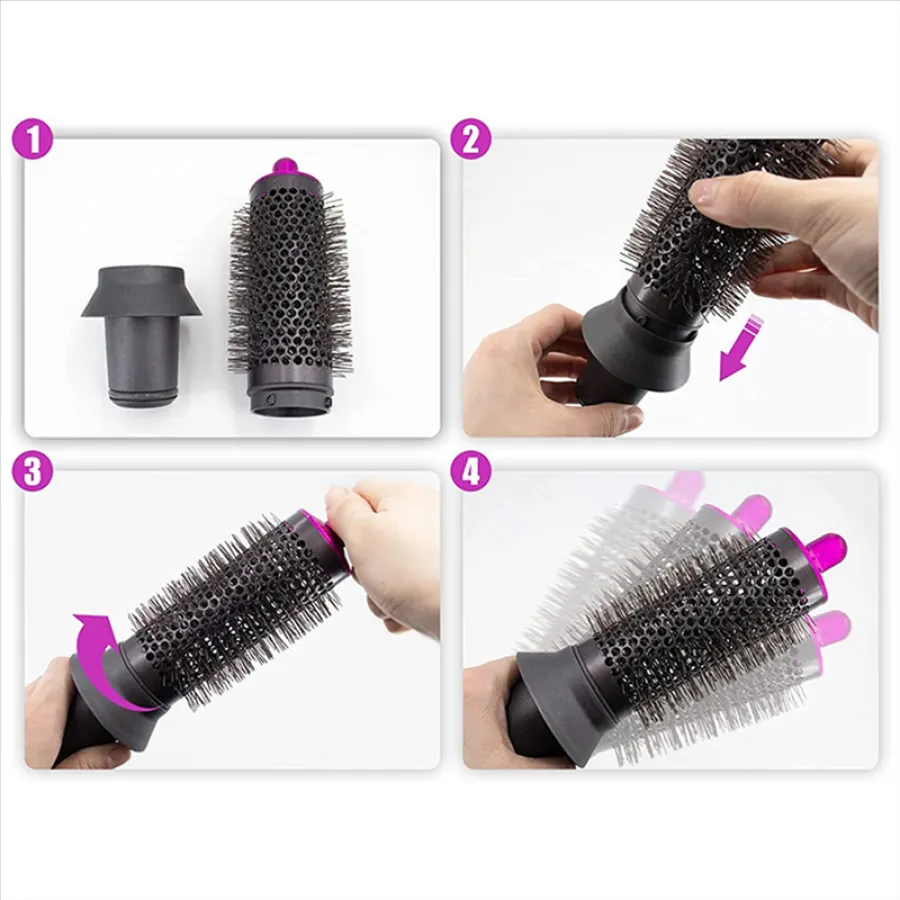 1

2

3

4