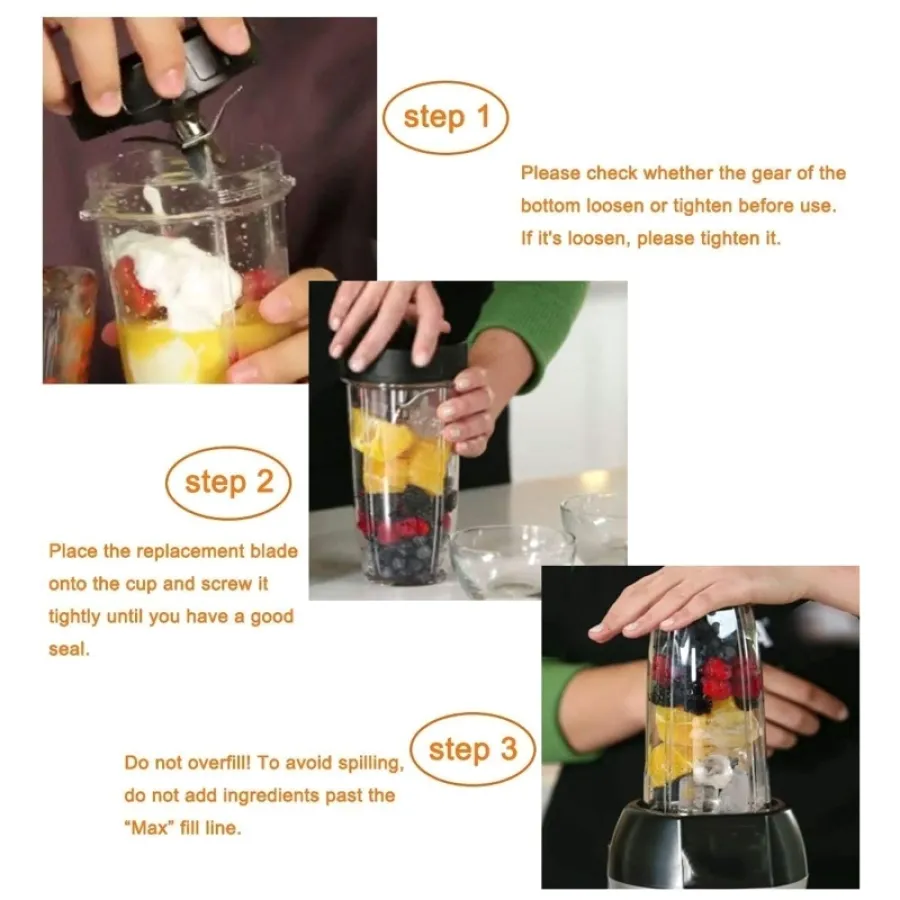 step 1

Please check whether the gear of the bottom loosen or tighten before use. If it's loosen, please tighten it.

step 2

Place the replacement blade onto the cup and screw it tightly until you have a good seal.

step 3

Do not overfill! To avoid spilling, do not add ingredients past the "Max" fill line.