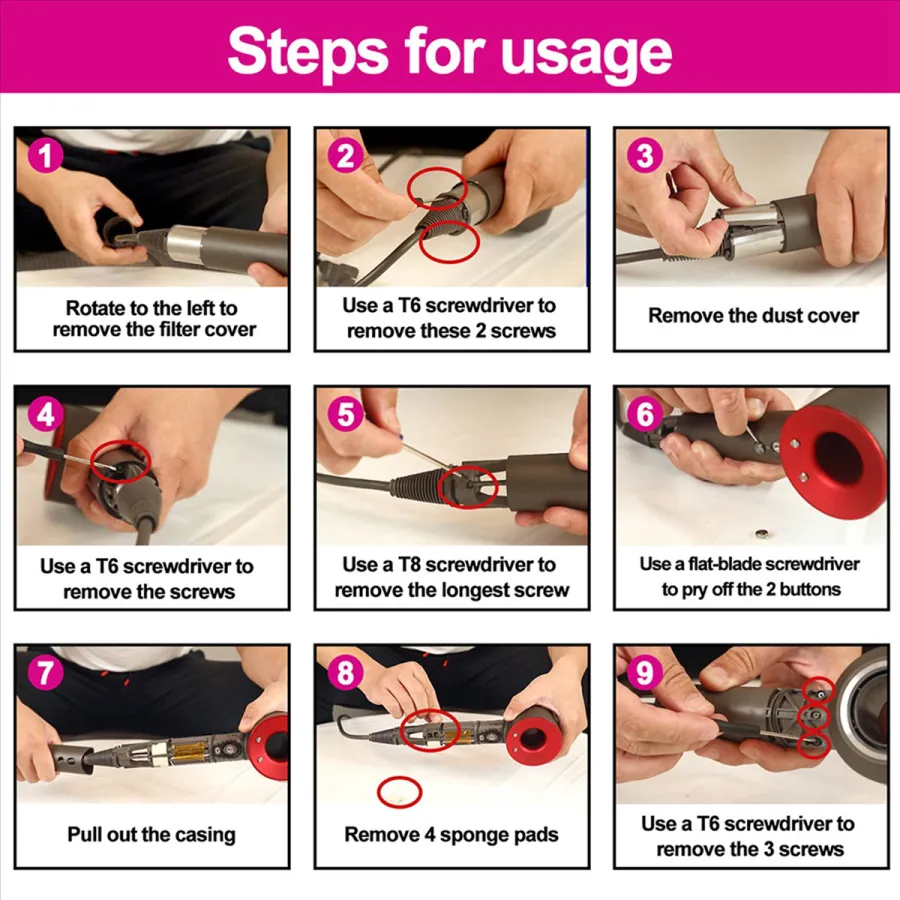 Steps for usage

1
Rotate to the left to remove the filter cover

2
Use a T6 screwdriver to remove these 2 screws

3
Remove the dust cover

4
Use a T6 screwdriver to remove the screws

5
Use a T8 screwdriver to remove the longest screw

6
Use a flat-blade screwdriver to pry off the 2 buttons

7
Pull out the casing

8
Remove 4 sponge pads

9
Use a T6 screwdriver to remove the 3 screws