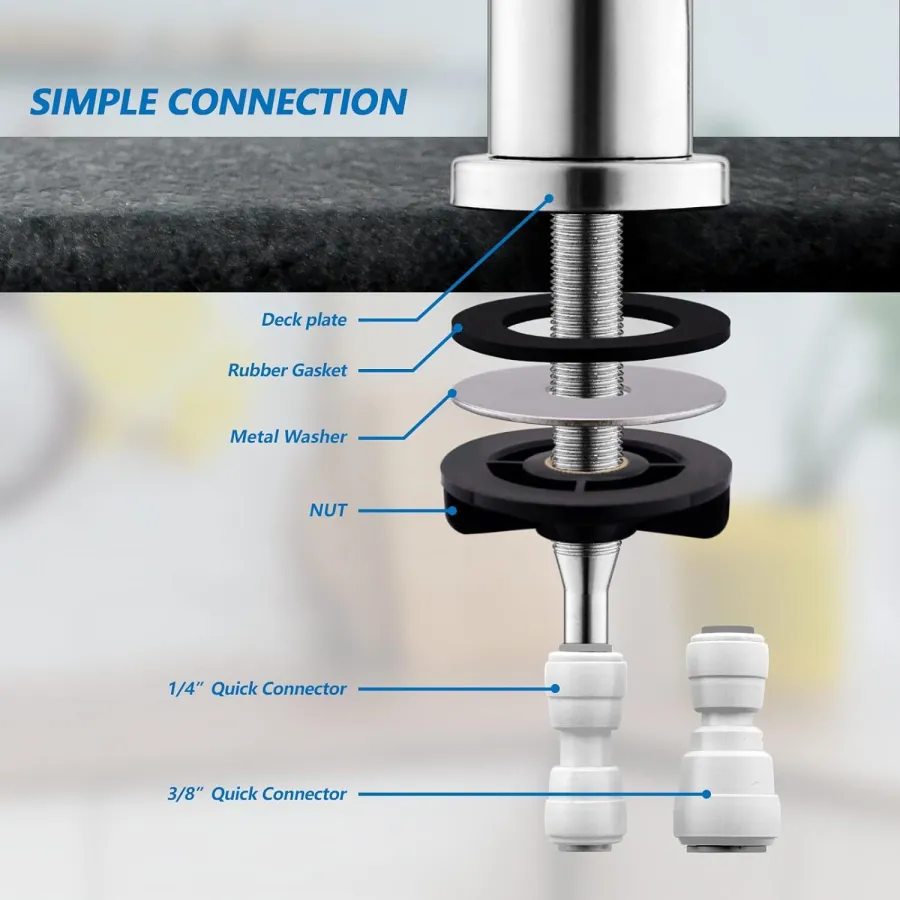 SIMPLE CONNECTION

Deck plate

Rubber Gasket

Metal Washer

NUT

1/4" Quick Connector

3/8" Quick Connector