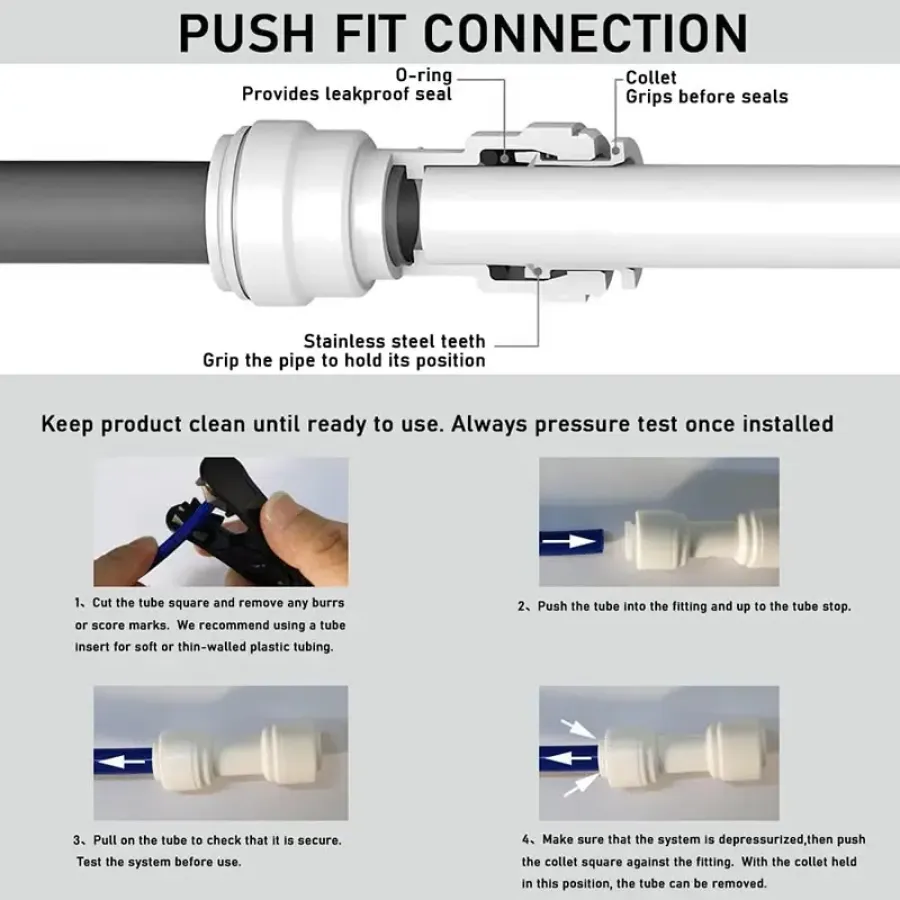 PUSH FIT CONNECTION

O-ring
Provides leakproof seal

Collet
Grips before seals

Stainless steel teeth
Grip the pipe to hold its position

Keep product clean until ready to use. Always pressure test once installed

1、Cut the tube square and remove any burrs or score marks. We recommend using a tube insert for soft or thin-walled plastic tubing.

2、Push the tube into the fitting and up to the tube stop.

3、Pull on the tube to check that it is secure. Test the system before use.

4、Make sure that the system is depressurized,then push the collet square against the fitting. With the collet held in this position, the tube can be removed.