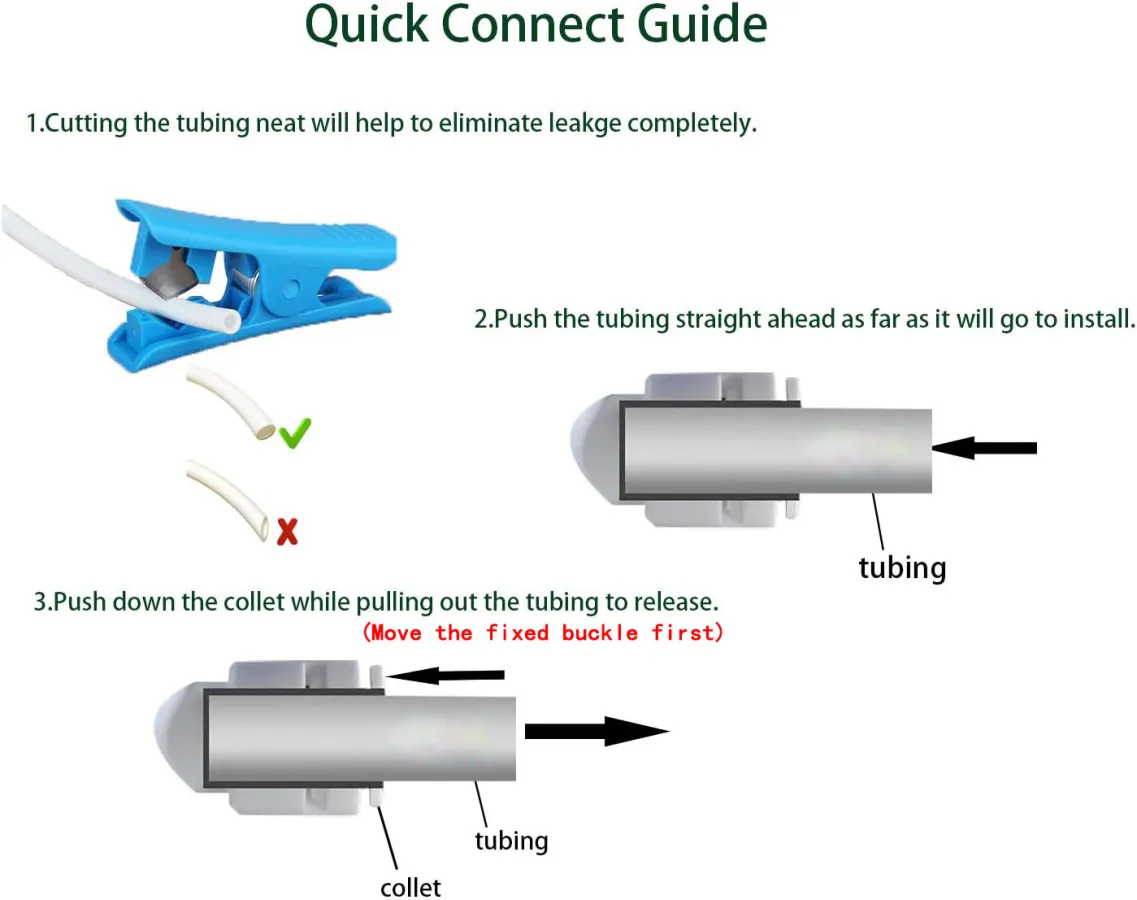 Quick Connect Guide

1.Cutting the tubing neat will help to eliminate leakge completely.

2.Push the tubing straight ahead as far as it will go to install.

tubing

3.Push down the collet while pulling out the tubing to release.

(Move the fixed buckle first)

tubing

collet