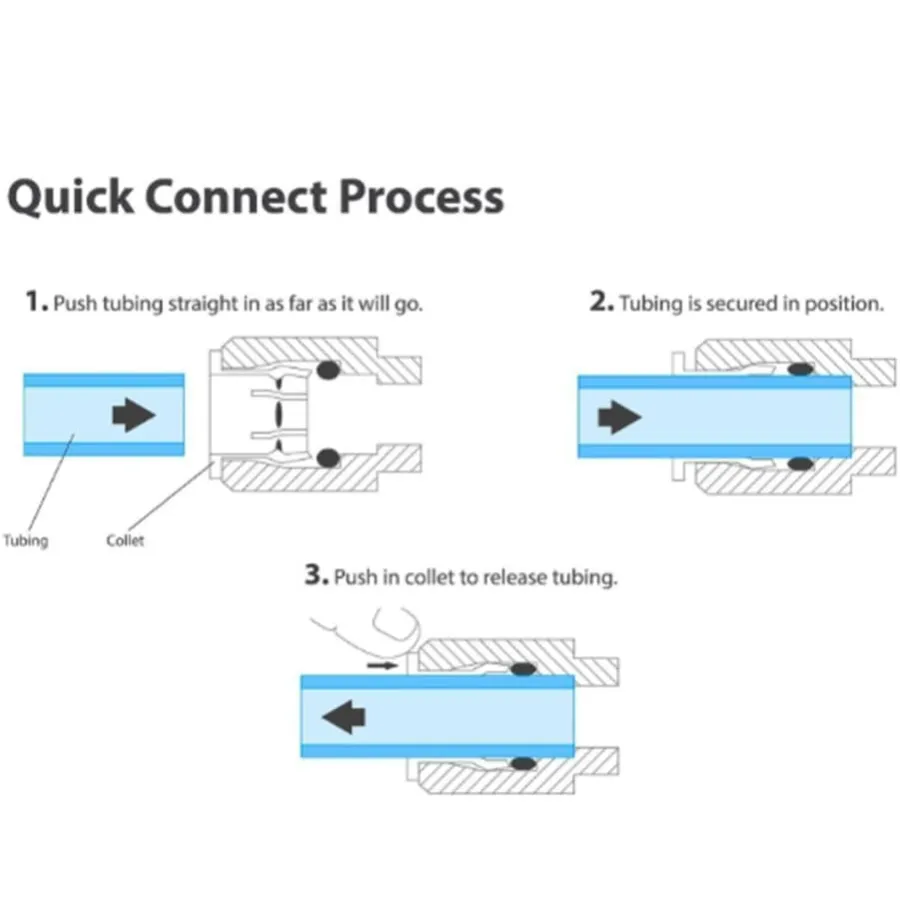 Quick Connect Process

1. Push tubing straight in as far as it will go.

Tubing

Collet

2. Tubing is secured in position.

3. Push in collet to release tubing.