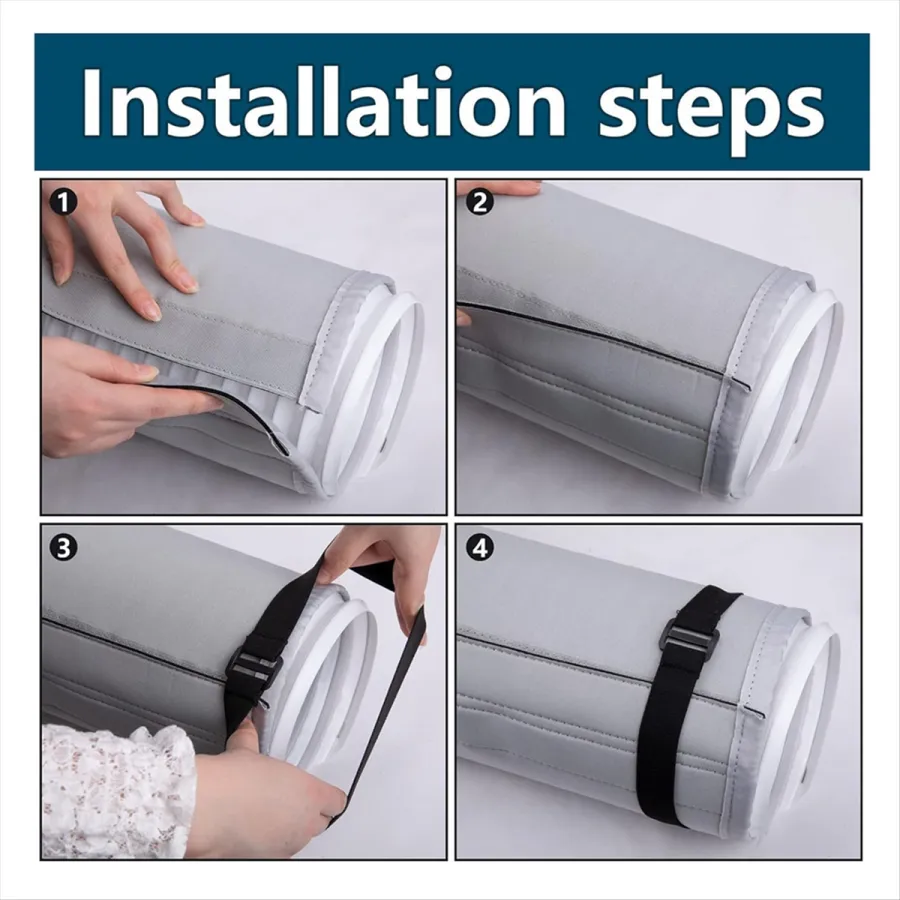 Installation steps

1

2

3

4