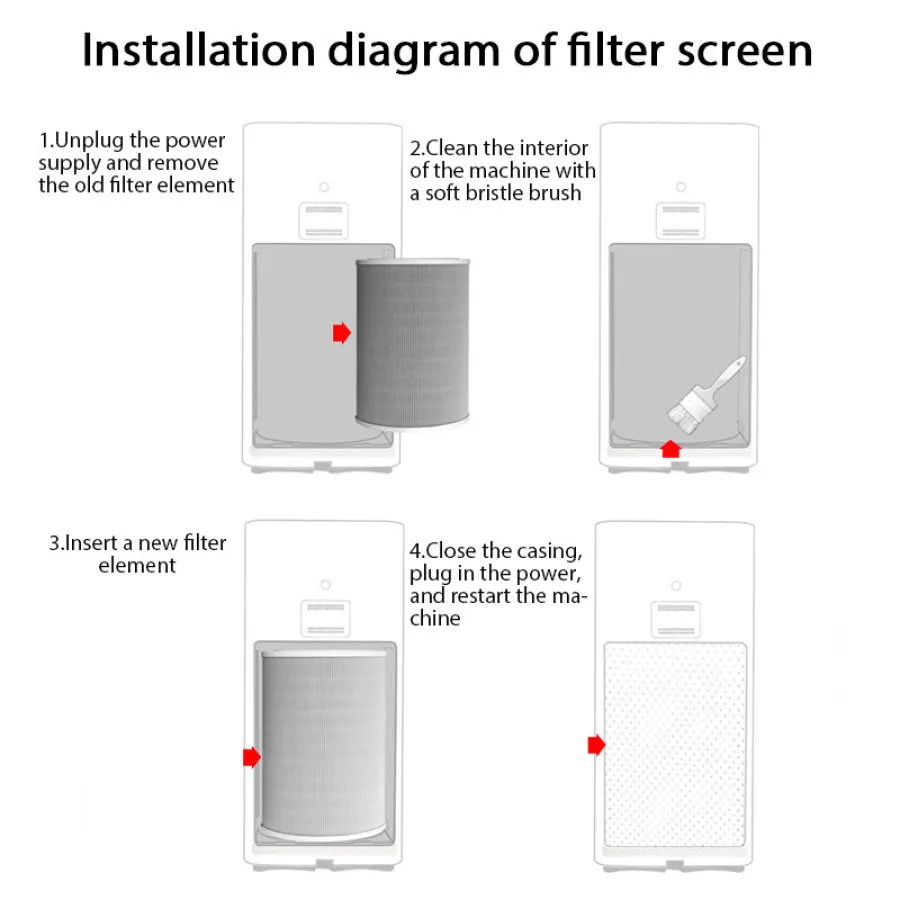 Installation diagram of filter screen

1.Unplug the power supply and remove the old filter element

2.Clean the interior of the machine with a soft bristle brush

3.Insert a new filter element

4.Close the casing, plug in the power, and restart the machine