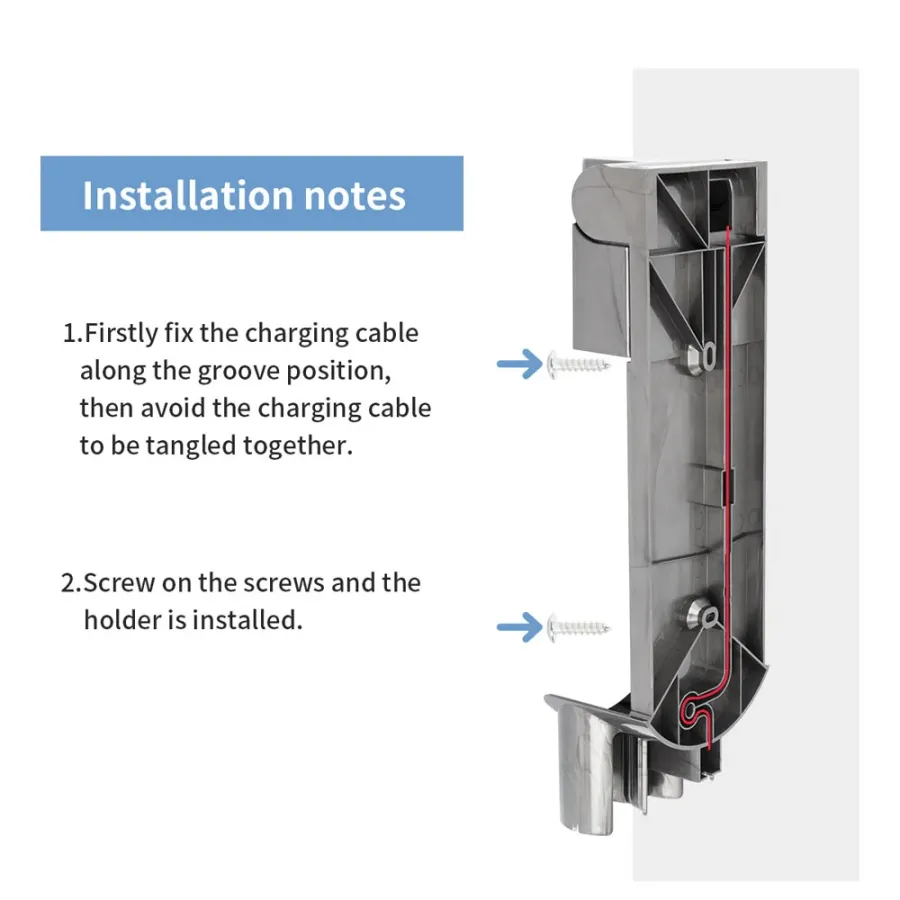 Installation notes

1.Firstly fix the charging cable along the groove position, then avoid the charging cable to be tangled together.

2.Screw on the screws and the holder is installed.