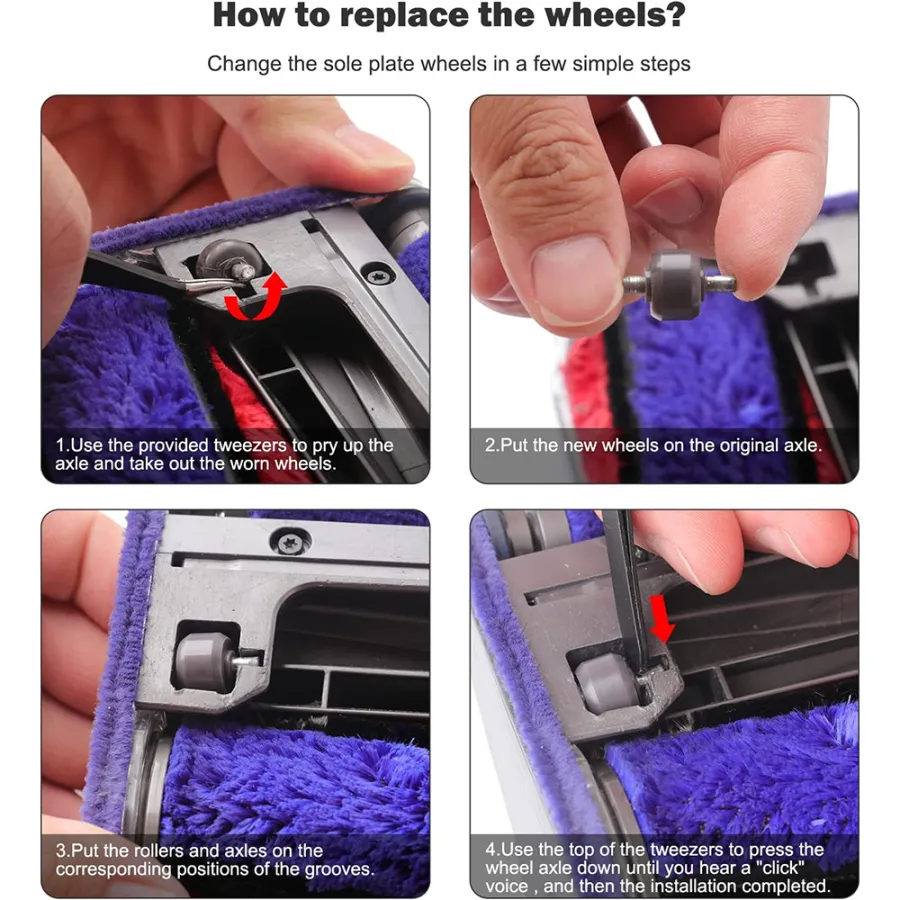 How to replace the wheels?

Change the sole plate wheels in a few simple steps

1.Use the provided tweezers to pry up the axle and take out the worn wheels.

2.Put the new wheels on the original axle.

3.Put the rollers and axles on the corresponding positions of the grooves.

4.Use the top of the tweezers to press the wheel axle down until you hear a "click" voice , and then the installation completed.