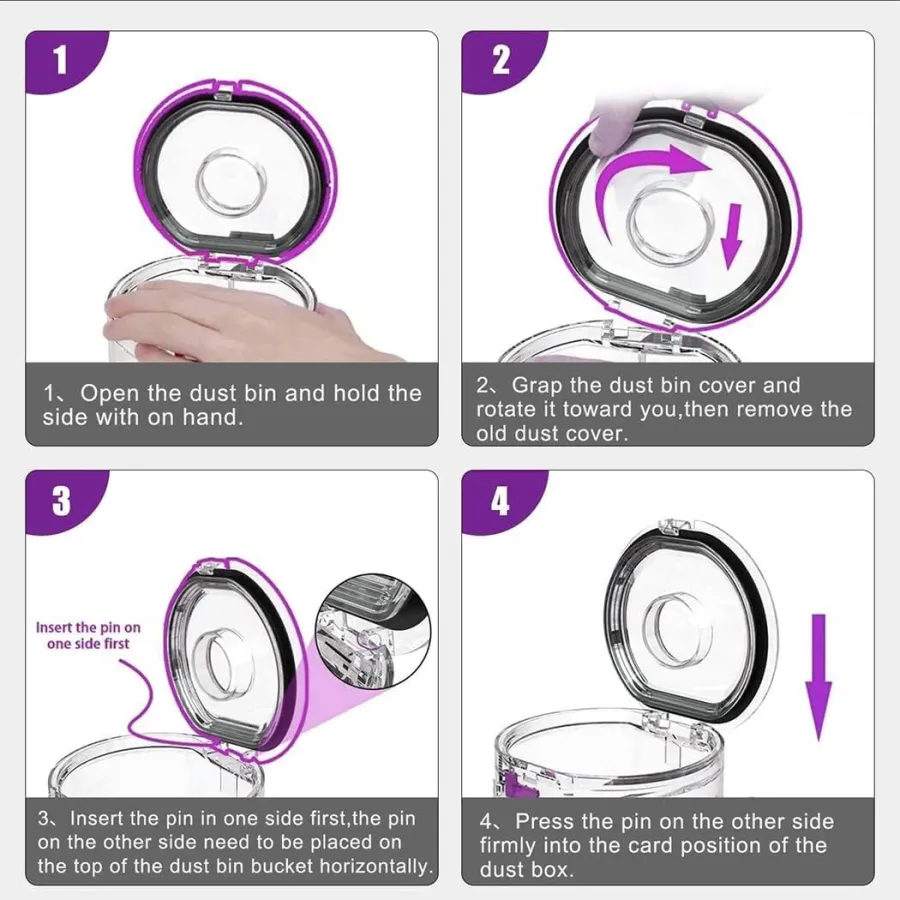 1

1、Open the dust bin and hold the side with on hand.

2

2、Grap the dust bin cover and rotate it toward you,then remove the old dust cover.

3

Insert the pin on one side first

3、Insert the pin in one side first,the pin on the other side need to be placed on the top of the dust bin bucket horizontally.

4

4、Press the pin on the other side firmly into the card position of the dust box.