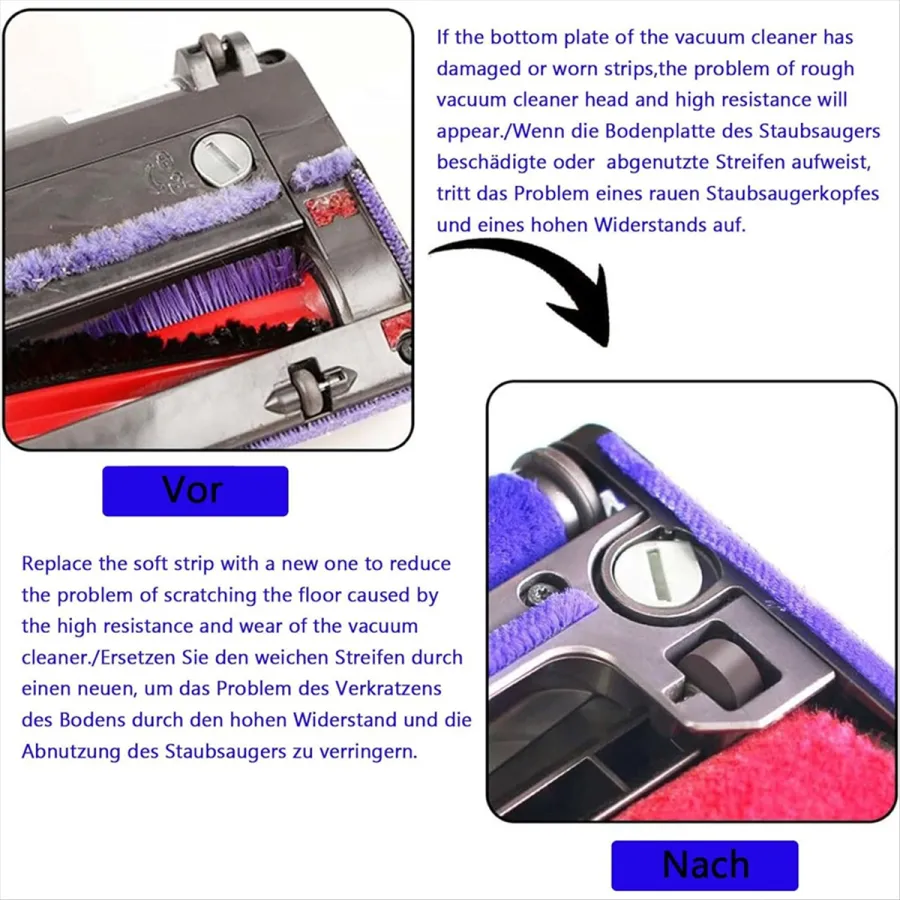 If the bottom plate of the vacuum cleaner has damaged or worn strips,the problem of rough vacuum cleaner head and high resistance will appear./Wenn die Bodenplatte des Staubsaugers beschädigte oder abgenutzte Streifen aufweist, tritt das Problem eines rauen Staubsaugerkopfes und eines hohen Widerstands auf.

Vor

Replace the soft strip with a new one to reduce the problem of scratching the floor caused by the high resistance and wear of the vacuum cleaner./Ersetzen Sie den weichen Streifen durch einen neuen, um das Problem des Verkratzens des Bodens durch den hohen Widerstand und die Abnutzung des Staubsaugers zu verringern.

Nach