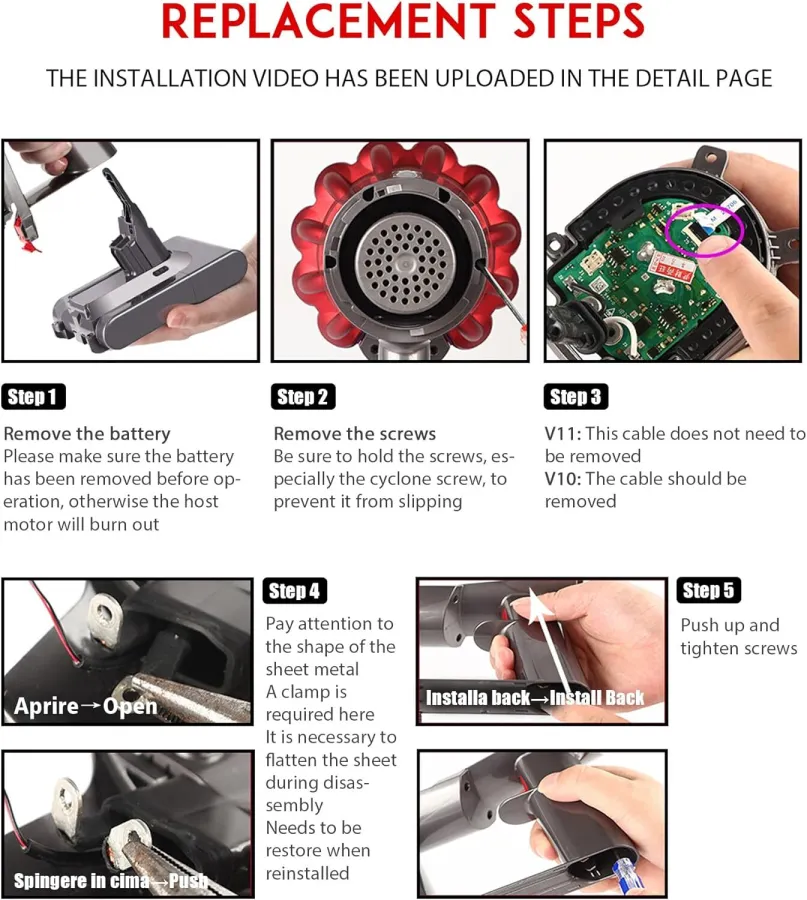 REPLACEMENT STEPS

THE INSTALLATION VIDEO HAS BEEN UPLOADED IN THE DETAIL PAGE

Step 1

Remove the battery
Please make sure the battery has been removed before operation, otherwise the host motor will burn out

Step 2

Remove the screws
Be sure to hold the screws, especially the cyclone screw, to prevent it from slipping

Step 3

V11: This cable does not need to be removed
V10: The cable should be removed

Aprire→Open

Spingere in cima→Push

Step 4

Pay attention to the shape of the sheet metal
A clamp is required here
It is necessary to flatten the sheet during disassembly
Needs to be restore when reinstalled

Installa back→Install Back

Step 5

Push up and tighten screws