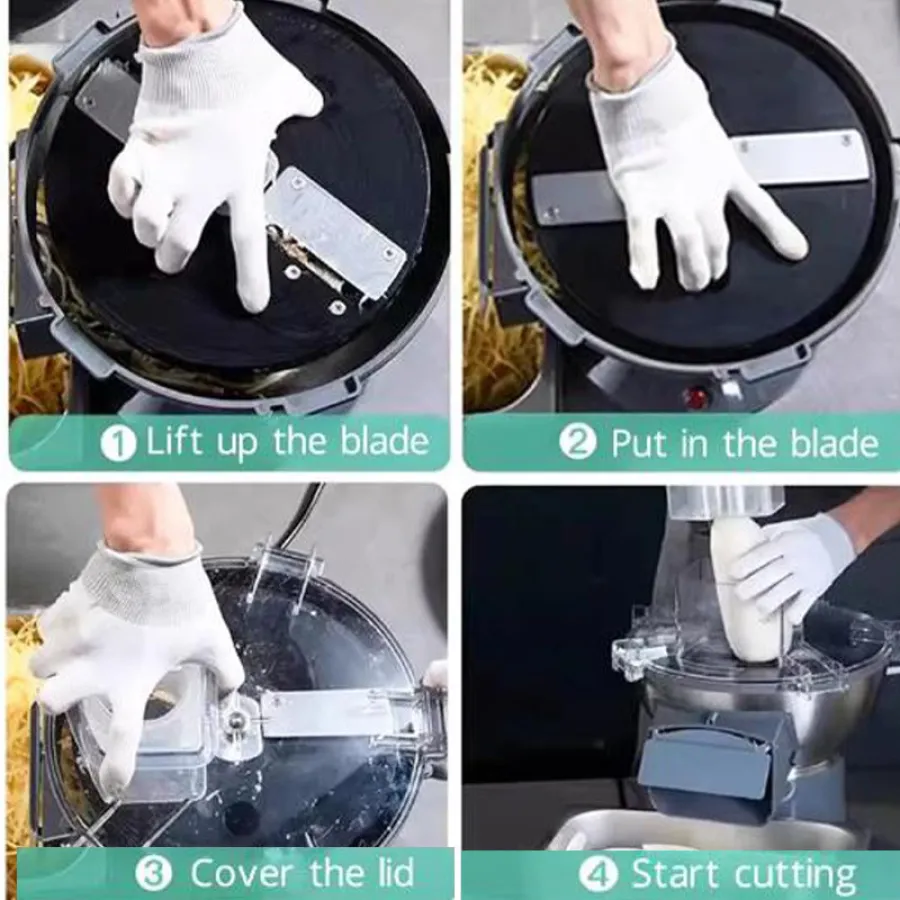 ① Lift up the blade

② Put in the blade

③ Cover the lid

④ Start cutting