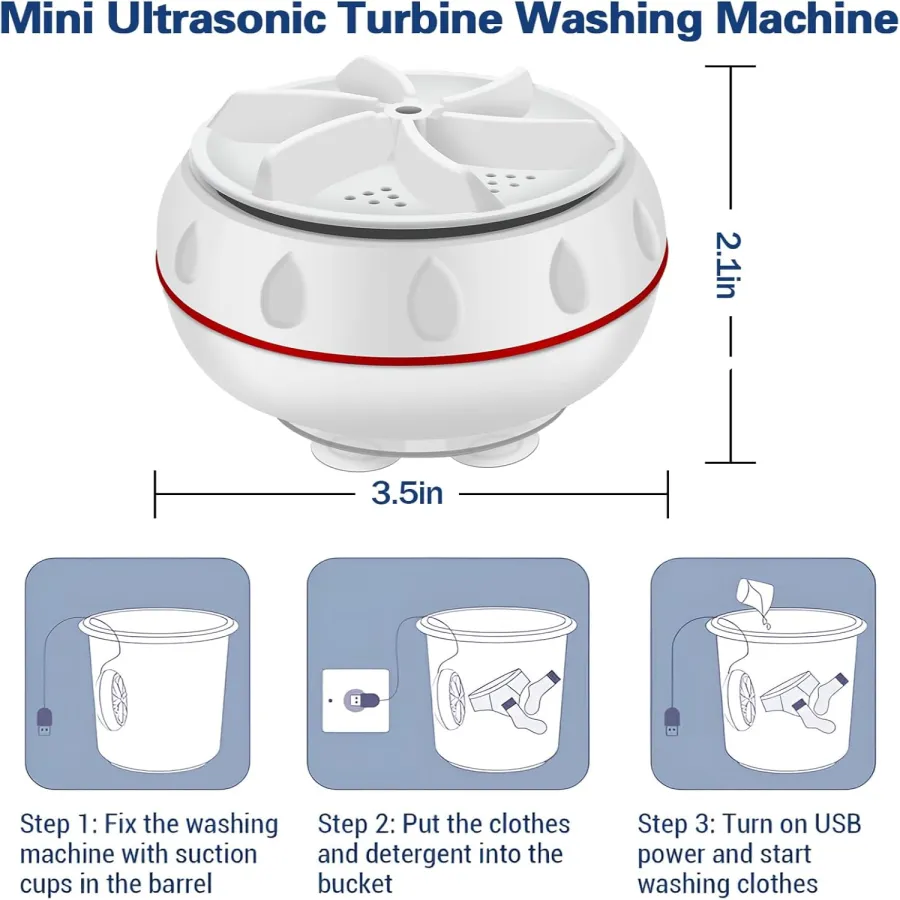 Mini Ultrasonic Turbine Washing Machine

2.1in

3.5in

Step 1: Fix the washing machine with suction cups in the barrel

Step 2: Put the clothes and detergent into the bucket

Step 3: Turn on USB power and start washing clothes