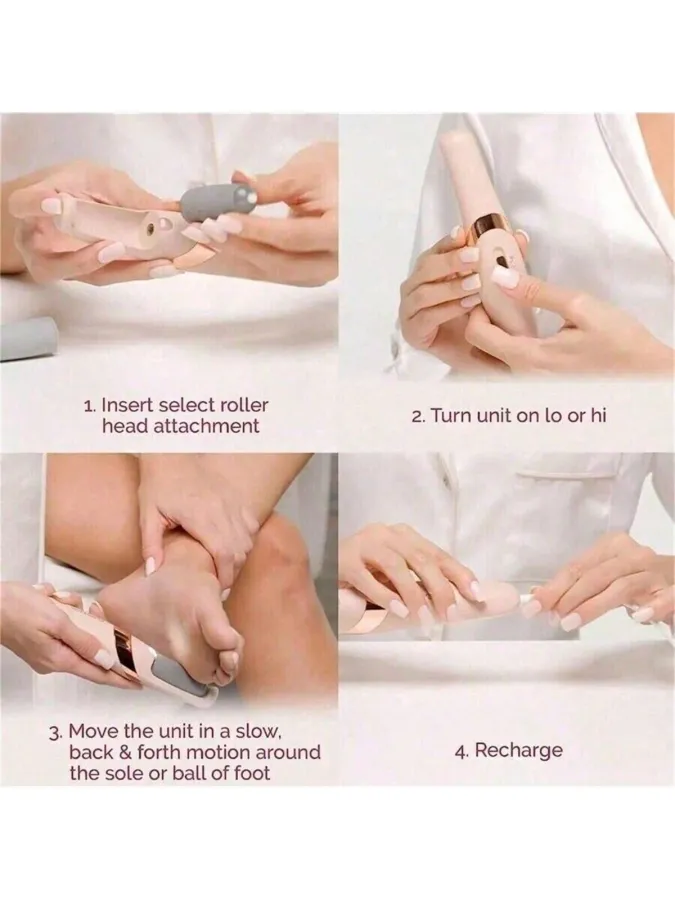 1. Insert select roller head attachment

2. Turn unit on lo or hi

3. Move the unit in a slow, back & forth motion around the sole or ball of foot

4. Recharge