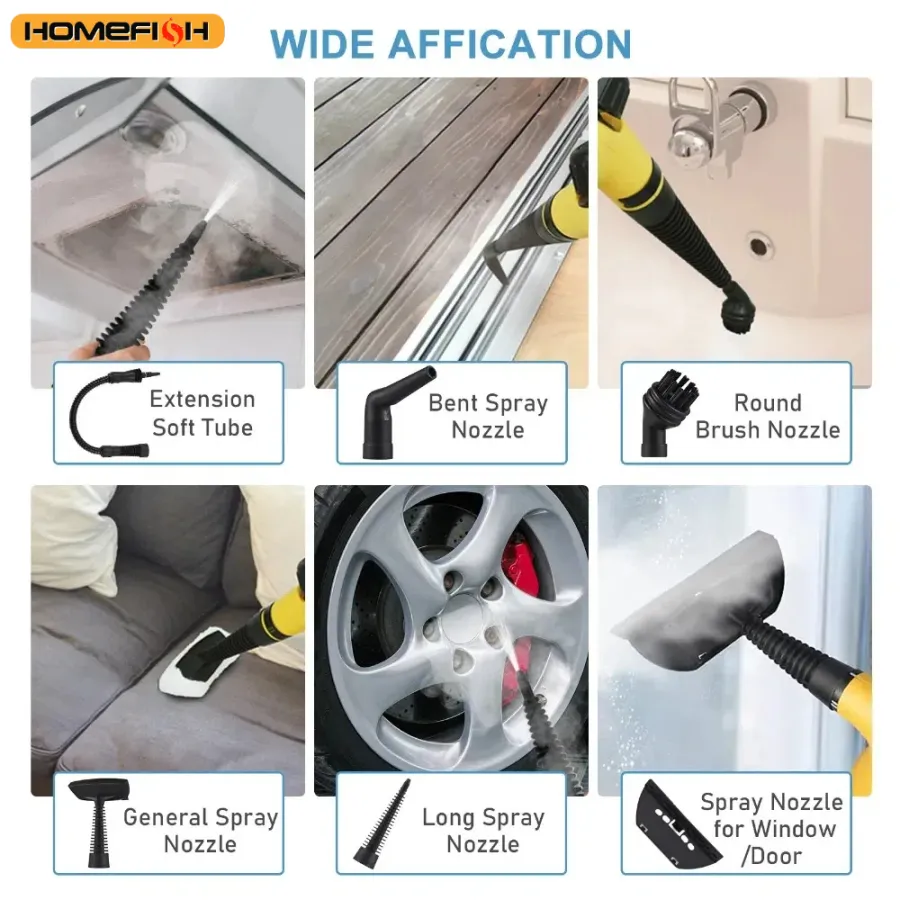 HOMEFISH

WIDE AFFICATION

Extension Soft Tube

Bent Spray Nozzle

Round Brush Nozzle

General Spray Nozzle

Long Spray Nozzle

Spray Nozzle for Window /Door