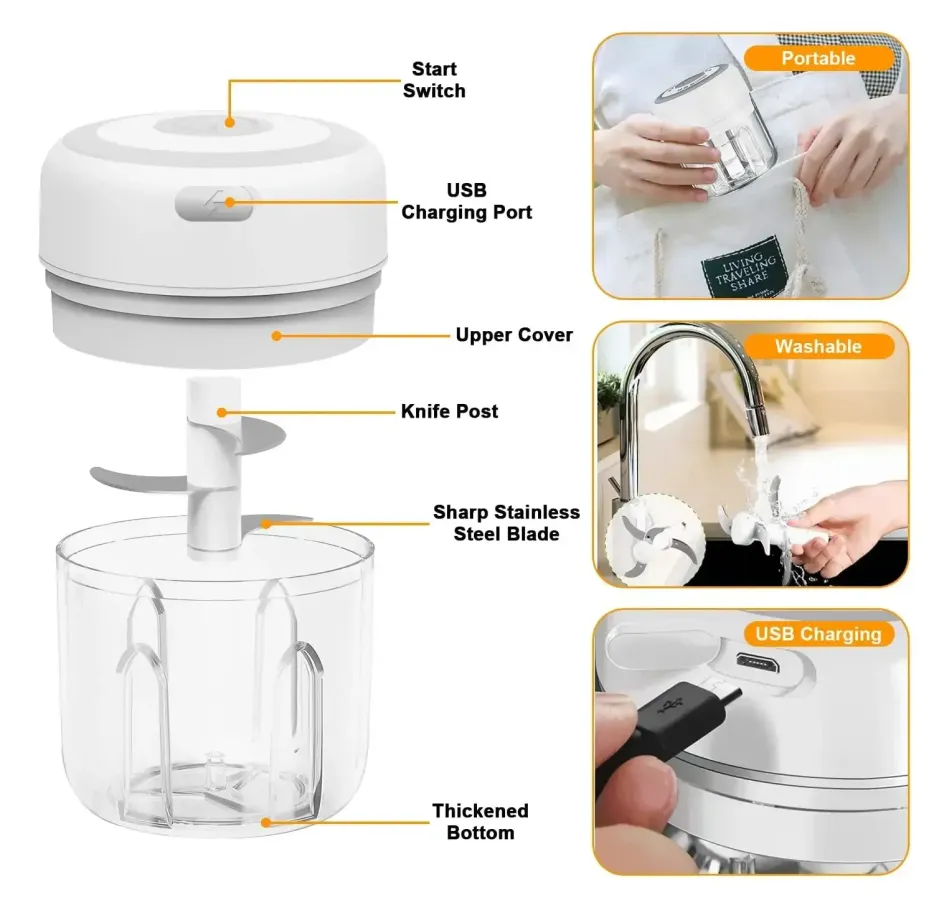 Start Switch

USB Charging Port

Upper Cover

Knife Post

Sharp Stainless Steel Blade

Thickened Bottom

Portable

LIVING TRAVELING SHARE

Washable

USB Charging