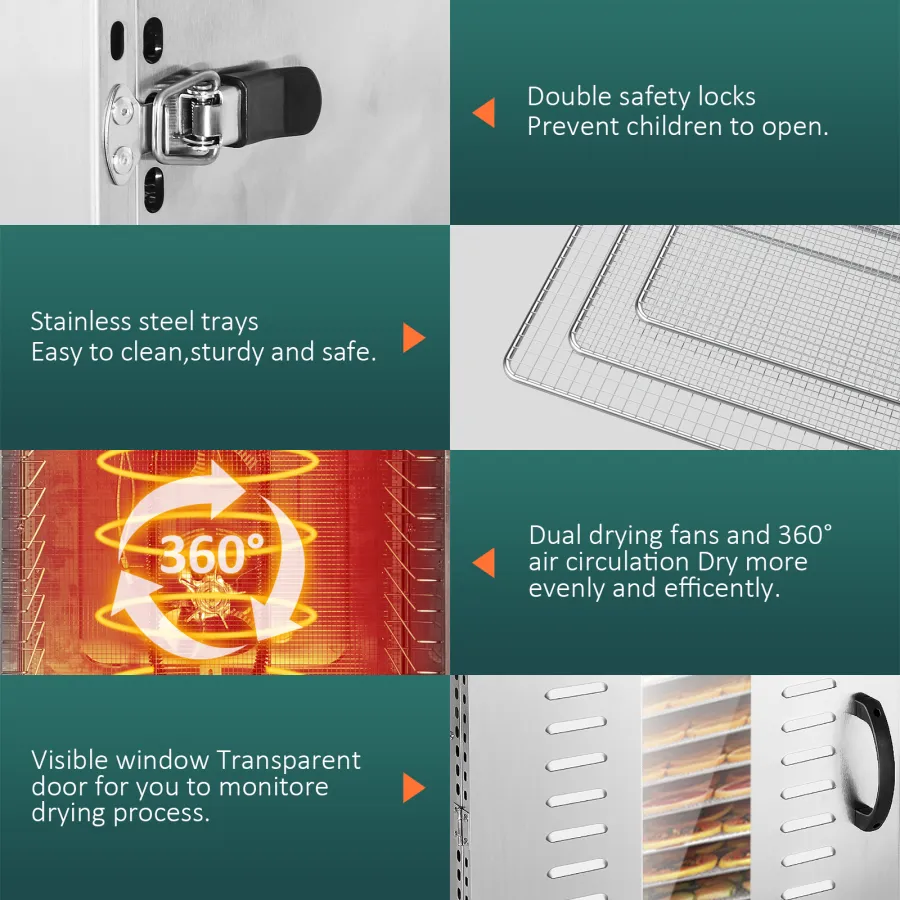 Double safety locks
Prevent children to open.

Stainless steel trays
Easy to clean,sturdy and safe.

360°

Dual drying fans and 360° air circulation Dry more evenly and efficently.

Visible window Transparent door for you to monitore drying process.