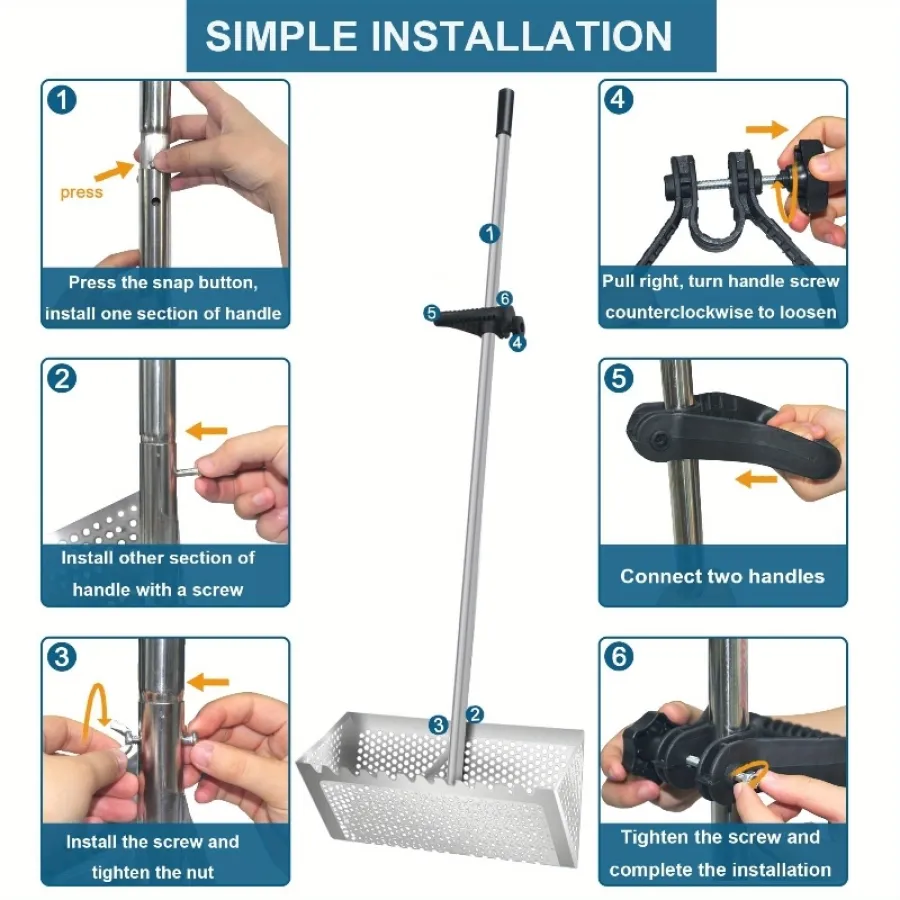 SIMPLE INSTALLATION

1
press
Press the snap button, install one section of handle

2
Install other section of handle with a screw

3
Install the screw and tighten the nut

1
6
5
4
3
2

4
Pull right, turn handle screw counterclockwise to loosen

5
Connect two handles

6
Tighten the screw and complete the installation