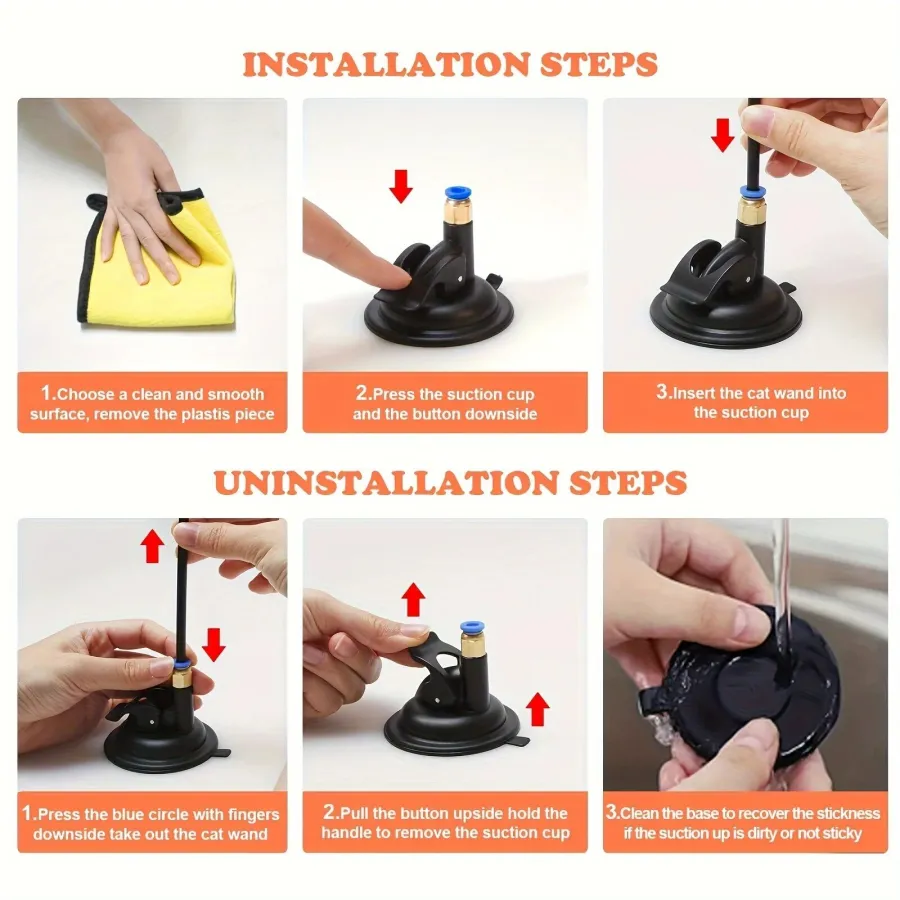 INSTALLATION STEPS

1.Choose a clean and smooth surface, remove the plastis piece

2.Press the suction cup and the button downside

3.Insert the cat wand into the suction cup

UNINSTALLATION STEPS

1.Press the blue circle with fingers downside take out the cat wand

2.Pull the button upside hold the handle to remove the suction cup

3.Clean the base to recover the stickness if the suction up is dirty or not sticky