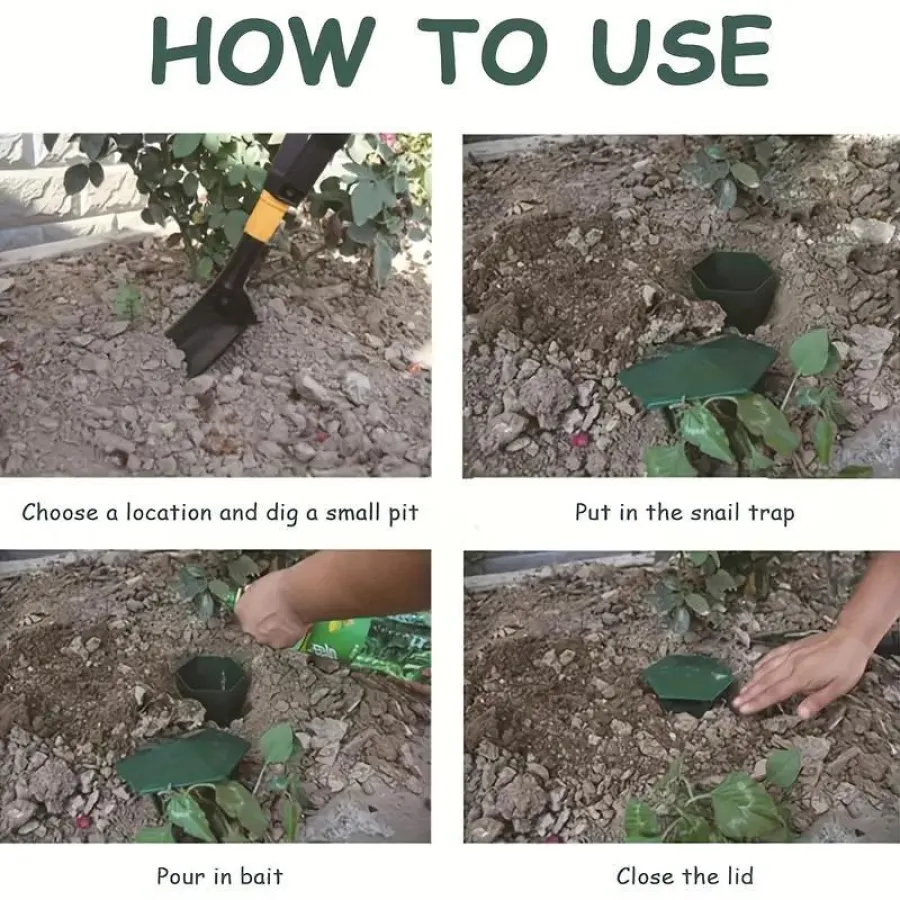 HOW TO USE

Choose a location and dig a small pit

Put in the snail trap

Pour in bait

Close the lid