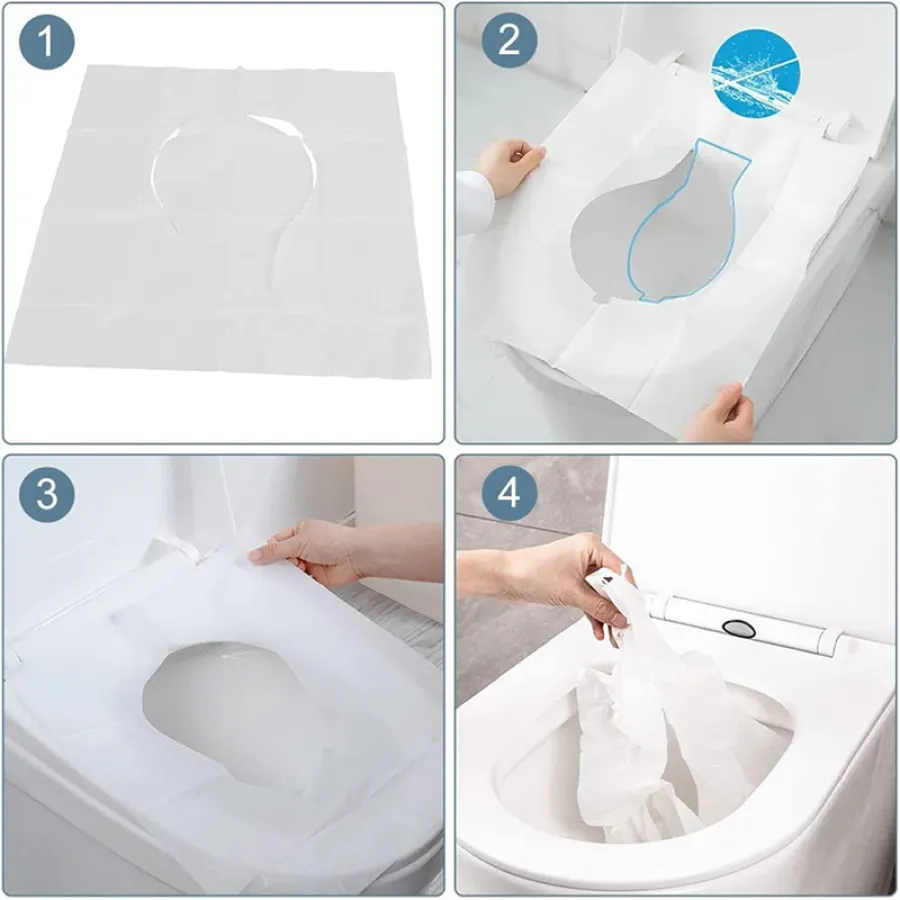 1

2

3

4