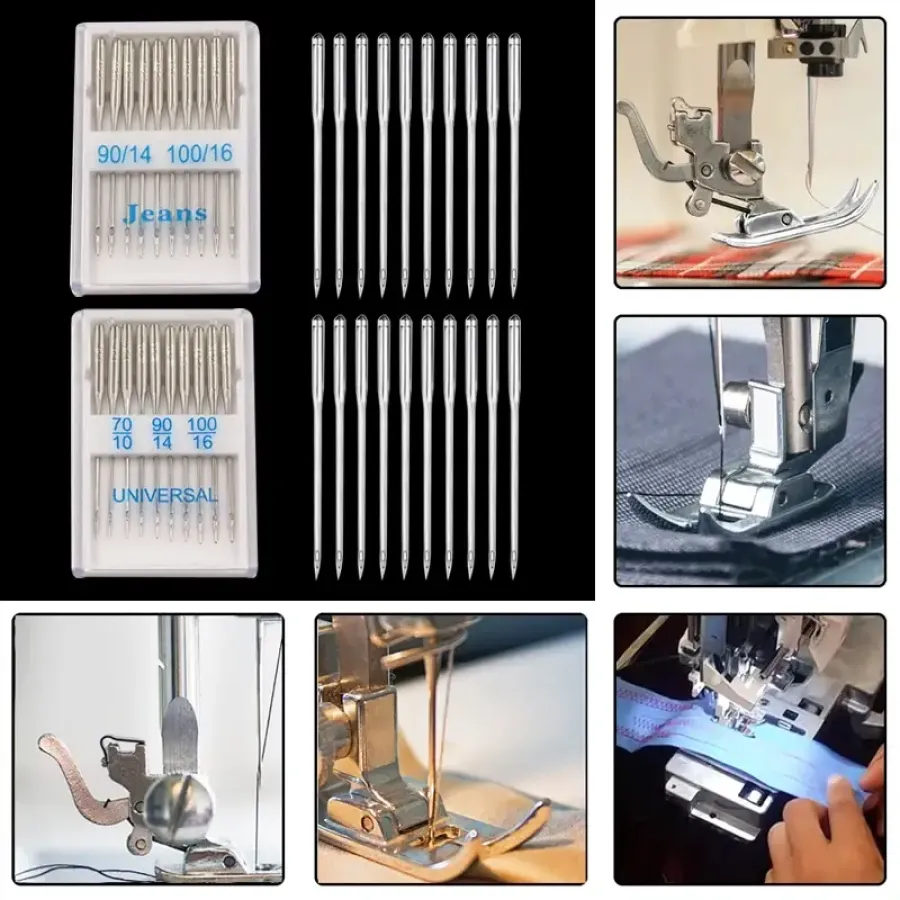 90/14 100/16
Jeans

70 90 100
10 14 16
UNIVERSAL