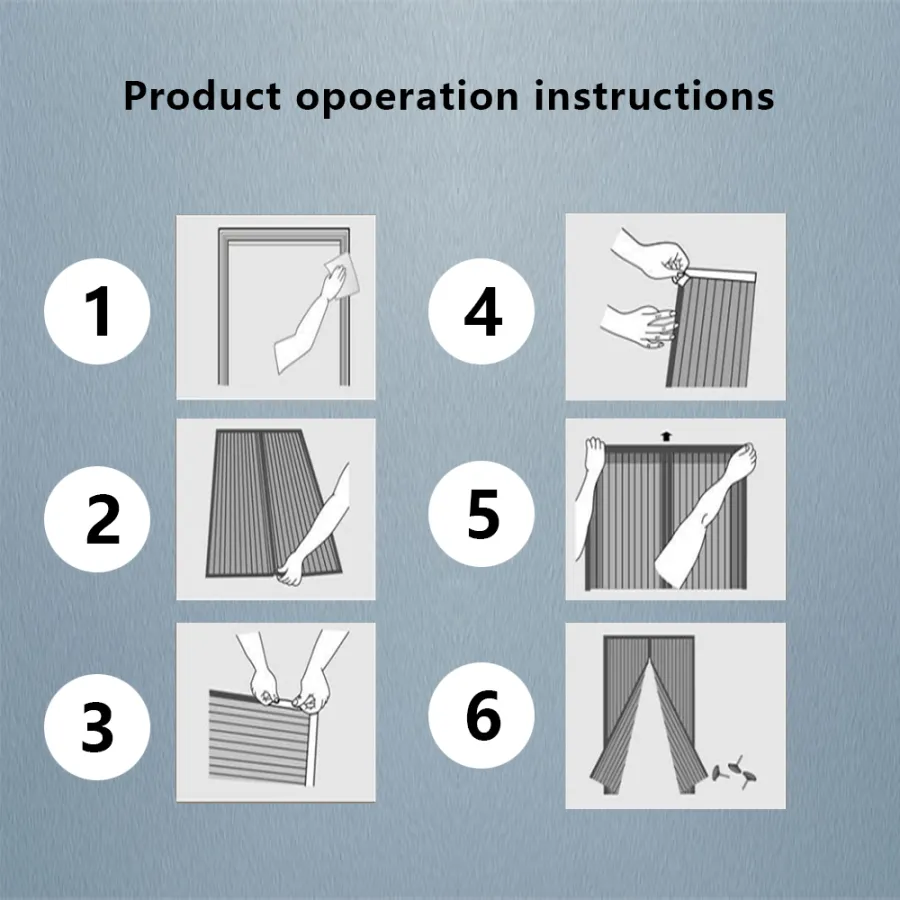 Product opoeration instructions

1

2

3

4

5

6