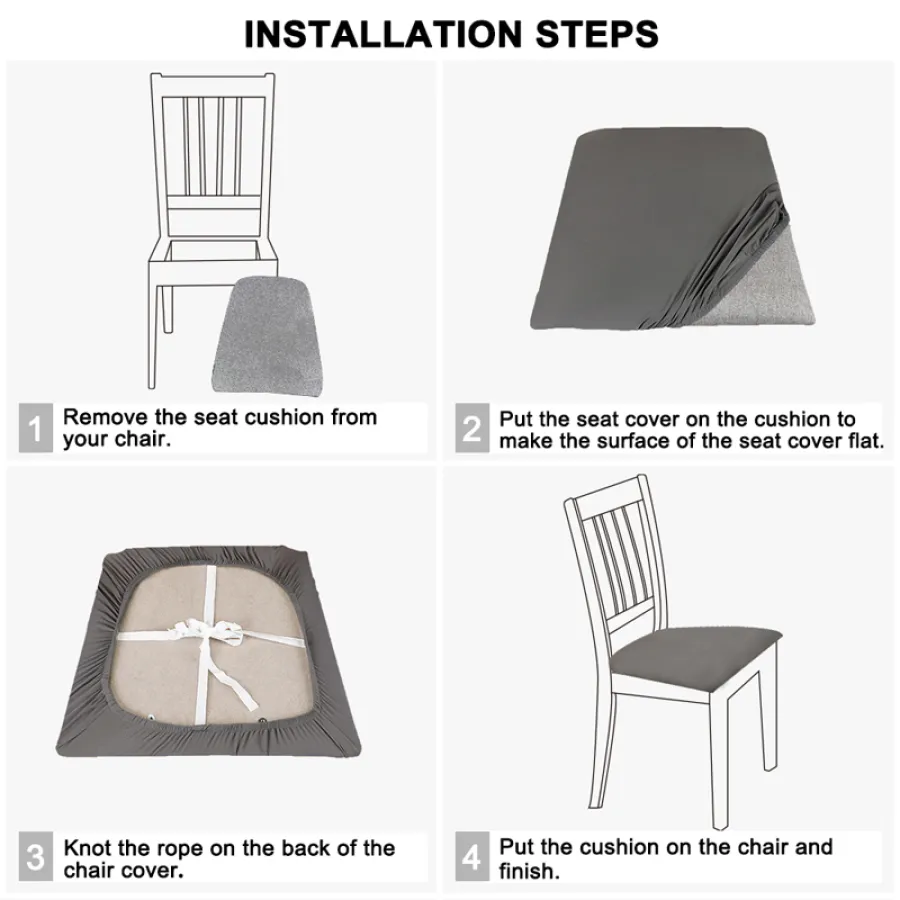 INSTALLATION STEPS

1 Remove the seat cushion from your chair.

2 Put the seat cover on the cushion to make the surface of the seat cover flat.

3 Knot the rope on the back of the chair cover.

4 Put the cushion on the chair and finish.