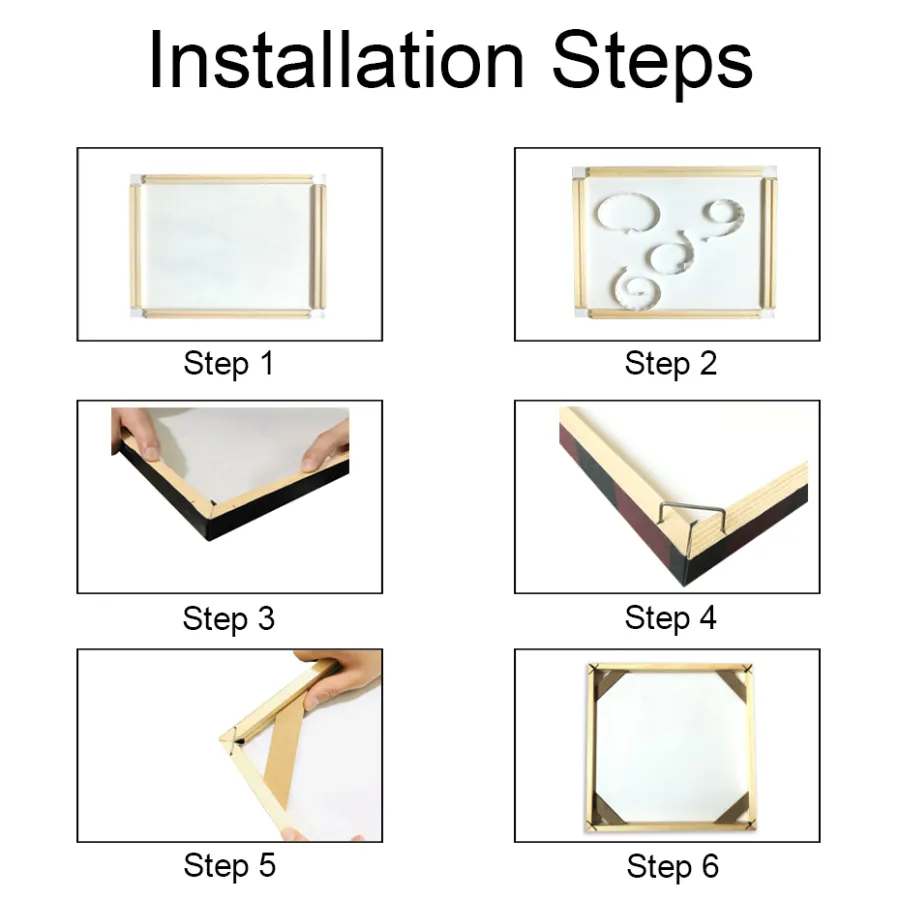 Installation Steps

Step 1

Step 2

Step 3

Step 4

Step 5

Step 6