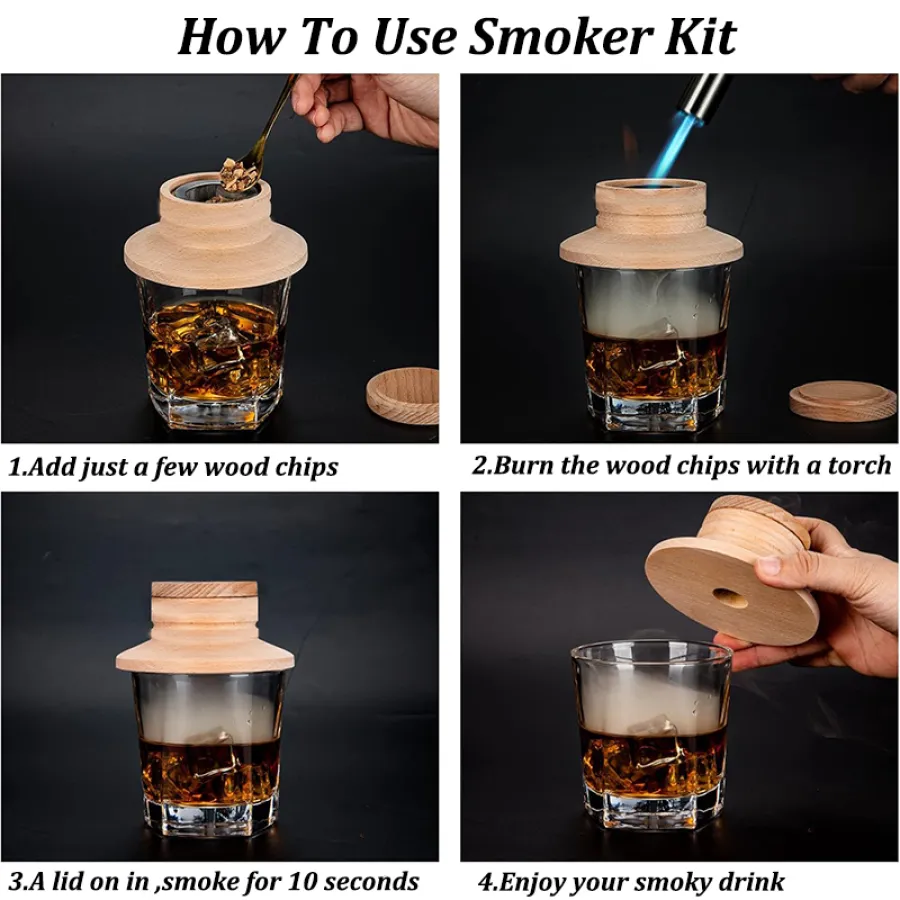 How To Use Smoker Kit

1.Add just a few wood chips

2.Burn the wood chips with a torch

3.A lid on in ,smoke for 10 seconds

4.Enjoy your smoky drink