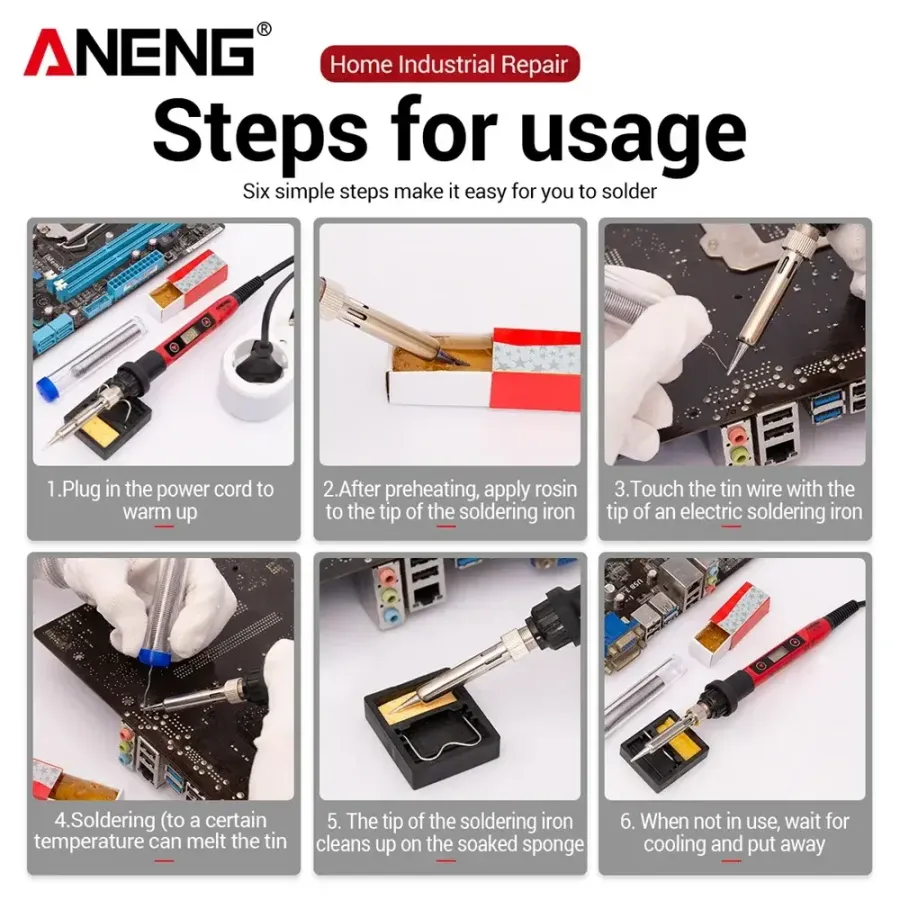 ANENG®

Home Industrial Repair

Steps for usage

Six simple steps make it easy for you to solder

1.Plug in the power cord to warm up

2.After preheating, apply rosin to the tip of the soldering iron

3.Touch the tin wire with the tip of an electric soldering iron

4.Soldering (to a certain temperature can melt the tin

5. The tip of the soldering iron cleans up on the soaked sponge

6. When not in use, wait for cooling and put away