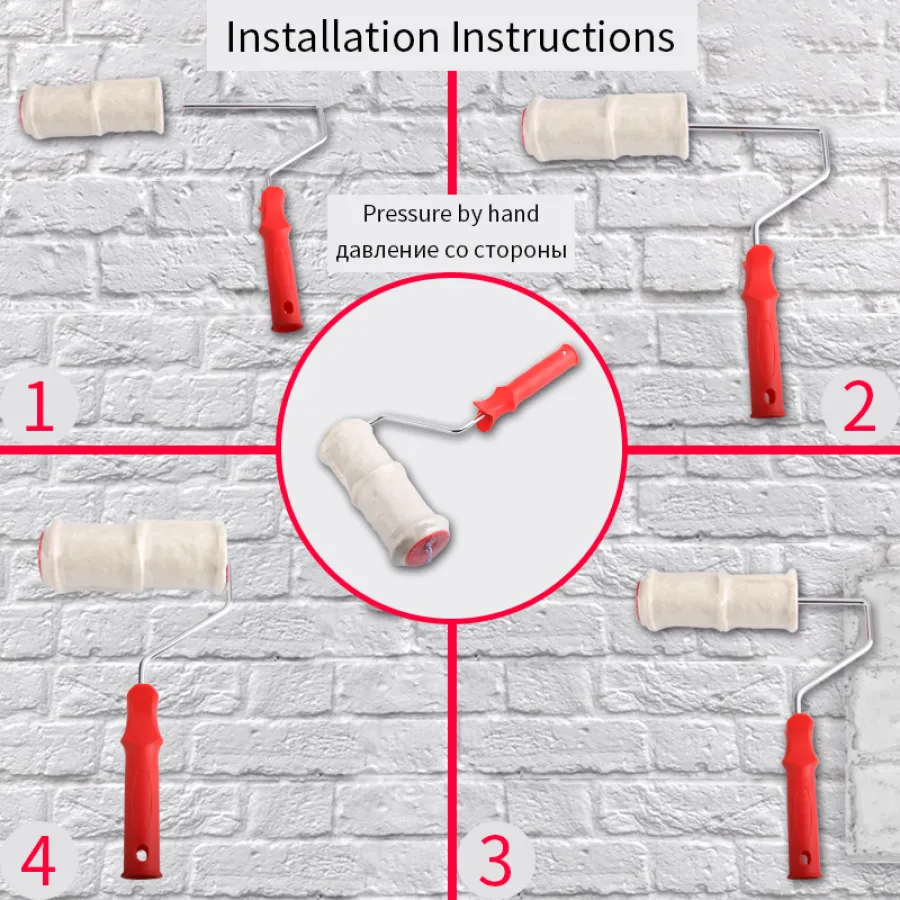 Installation Instructions

Pressure by hand
давление со стороны

1

2

4

3