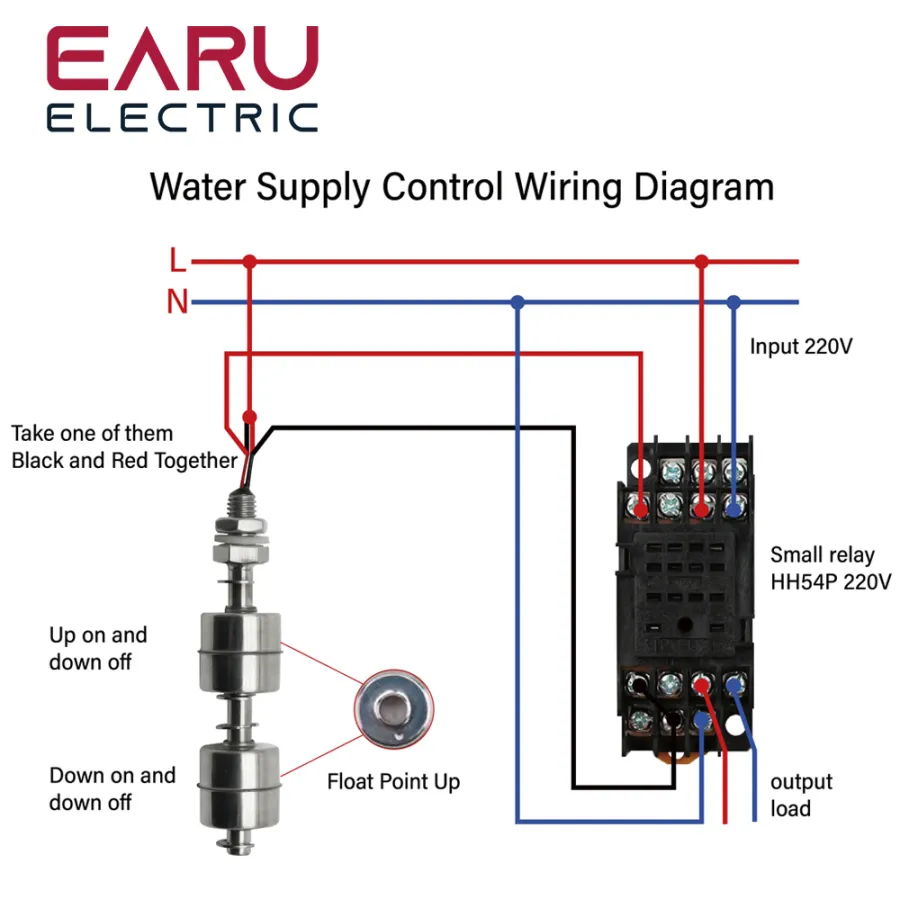 EARU
ELECTRIC

Water Supply Control Wiring Diagram

L
N

Input 220V

Take one of them Black and Red Together

Small relay HH54P 220V

Up on and down off

Down on and down off

Float Point Up

output load