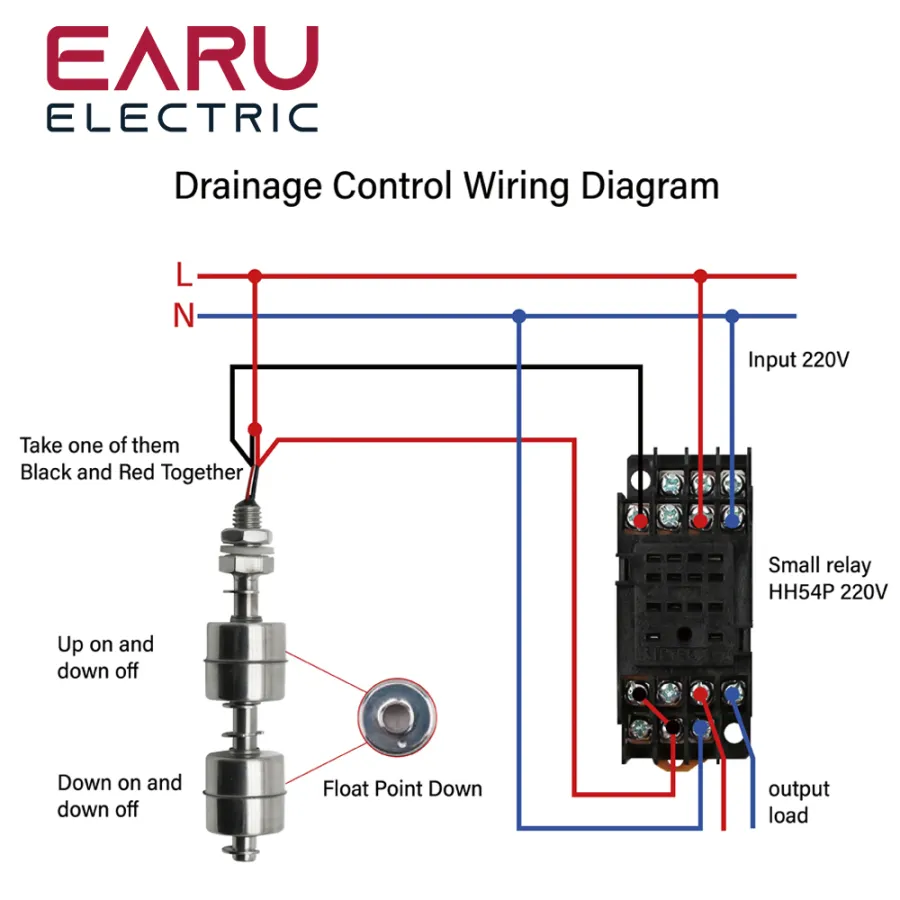 EARU ELECTRIC

Drainage Control Wiring Diagram

L
N

Input 220V

Take one of them Black and Red Together

Small relay HH54P 220V

Up on and down off

Down on and down off

Float Point Down

output load